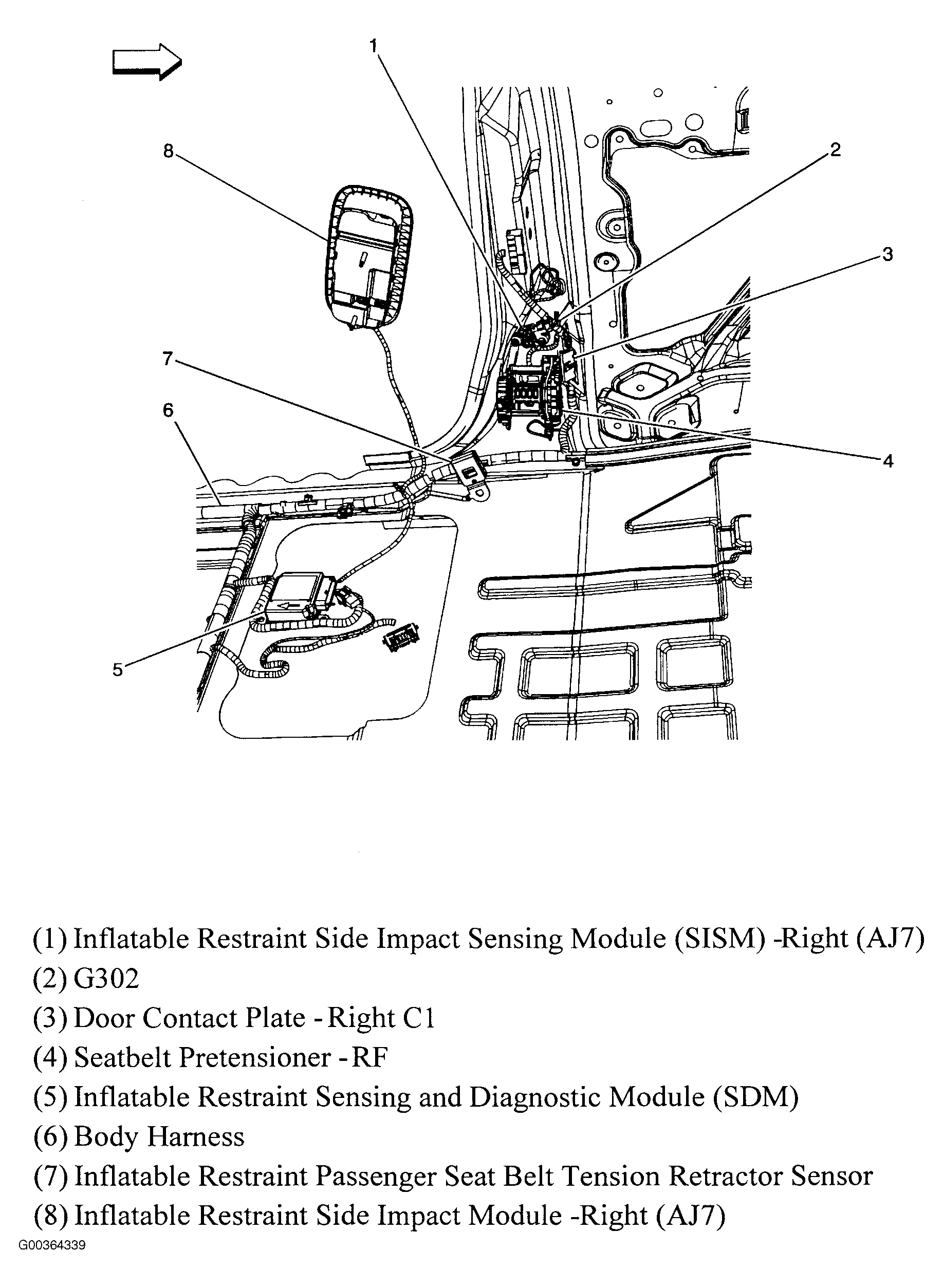 1

8

2

3

7

6

4

5

(1) Inflatable Restraint Side Impact Sensing Module (SISM) -Right (AJ7)
(2) G302
(3) Door Contact Plate - Right C1
(4) Seatbelt Pretensioner - RF
(5) Inflatable Restraint Sensing and Diagnostic Module (SDM)
(6) Body Harness
(7) Inflatable Restraint Passenger Seat Belt Tension Retractor Sensor
(8) Inflatable Restraint Side Impact Module -Right (AJ7)

G00364339