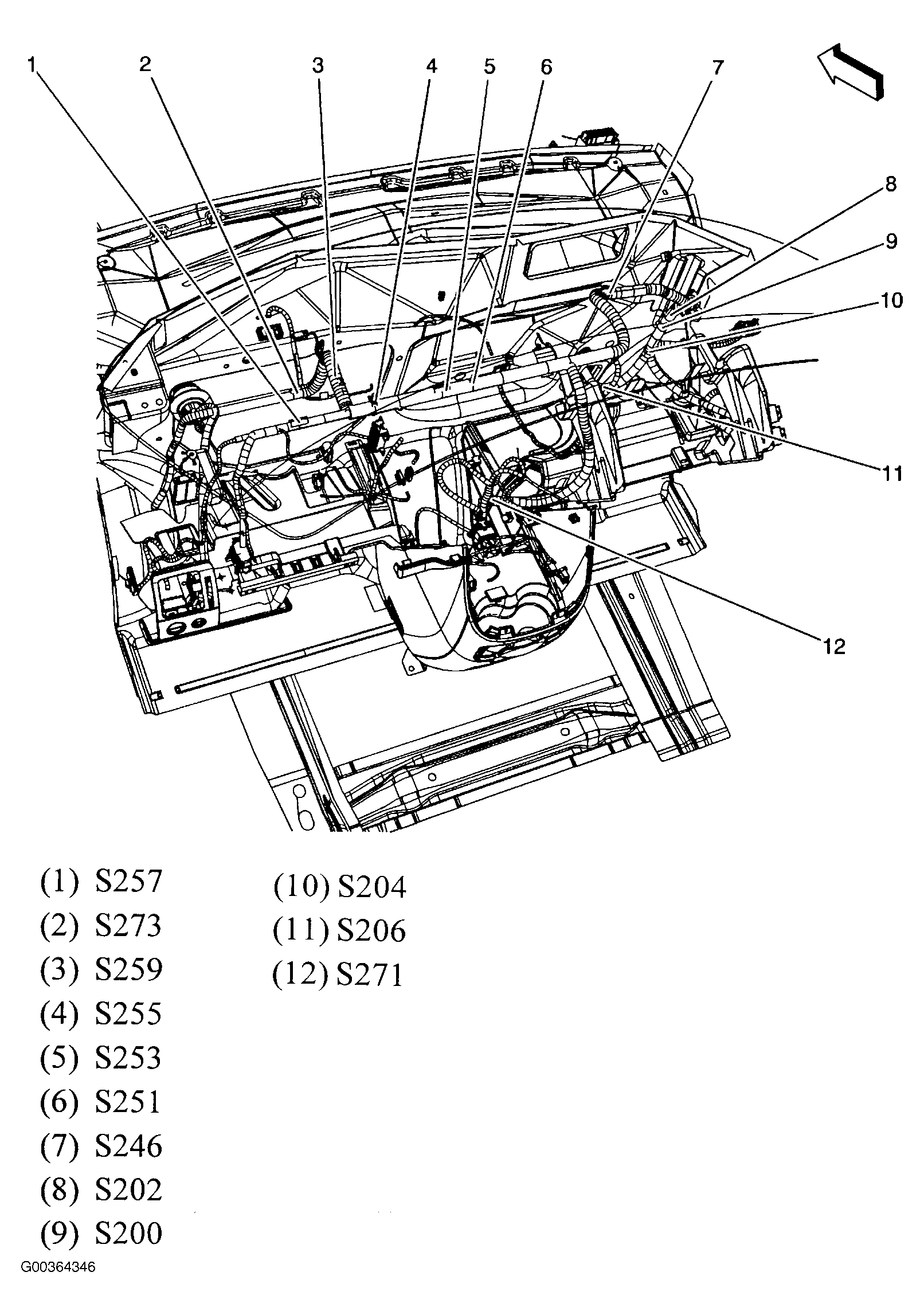 1 2 3 4 5 6 7

8

9

10

11

12

(1) S257
(2) S273
(3) S259
(4) S255
(5) S253
(6) S251
(7) S246
(8) S202
(9) S200

(10) S204
(11) S206
(12) S271

G00364346