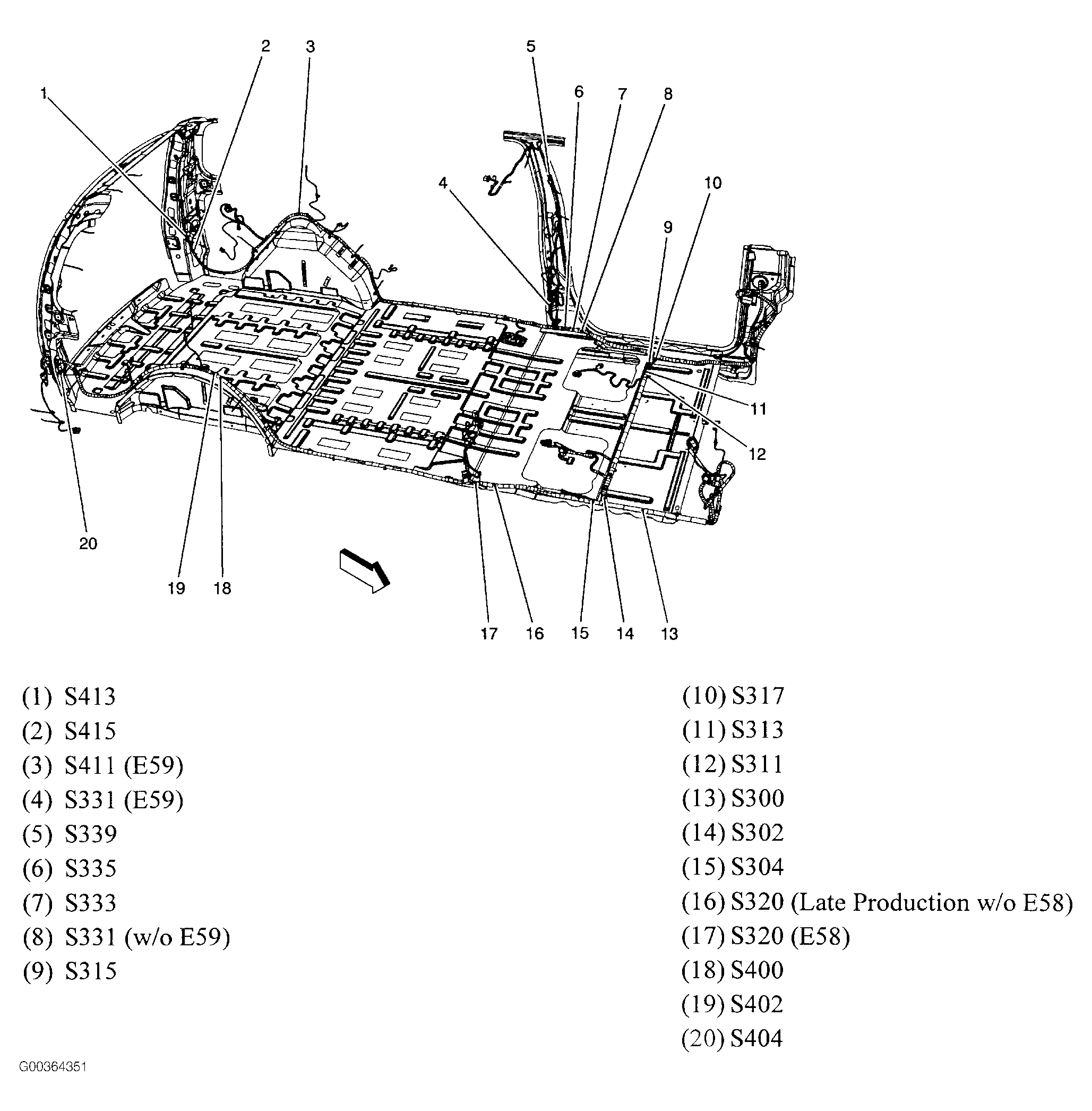 2 3 5
1 6 7 8
4 10
9
11
12
20
19 18
17 16 15 14 13

(1) S413
(2) S415
(3) S411 (E59)
(4) S331 (E59)
(5) S339
(6) S335
(7) S333
(8) S331 (w/o E59)
(9) S315

(10) S317
(11) S313
(12) S311
(13) S300
(14) S302
(15) S304
(16) S320 (Late Production w/o E58)
(17) S320 (E58)
(18) S400
(19) S402
(20) S404

G00364351