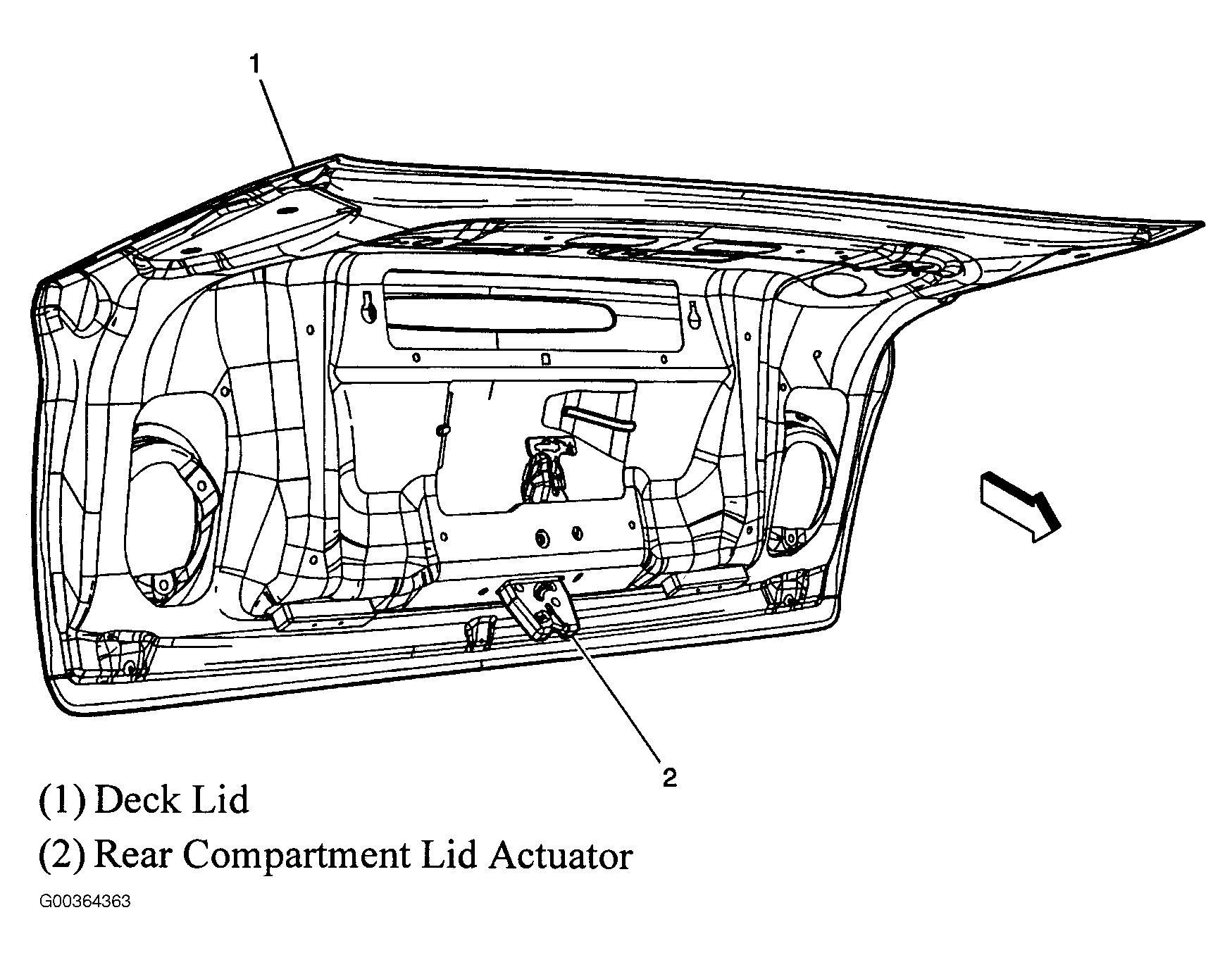 1

2

(1) Deck Lid

(2) Rear Compartment Lid Actuator

G00364363