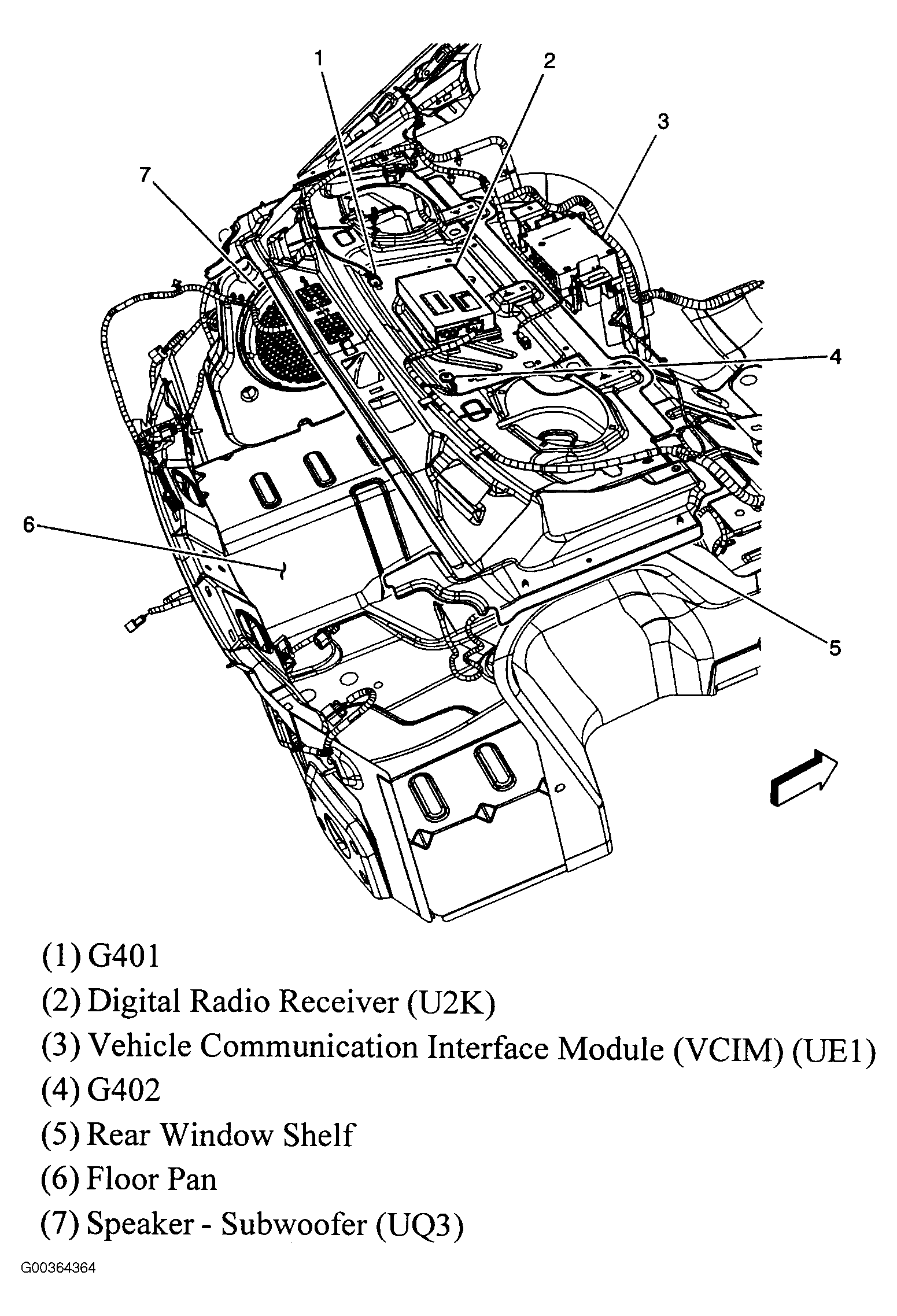 1
2
3
7
4
6
5

(1) G401
(2) Digital Radio Receiver (U2K)
(3) Vehicle Communication Interface Module (VCIM) (UE1)
(4) G402
(5) Rear Window Shelf
(6) Floor Pan
(7) Speaker - Subwoofer (UQ3)

G00364364