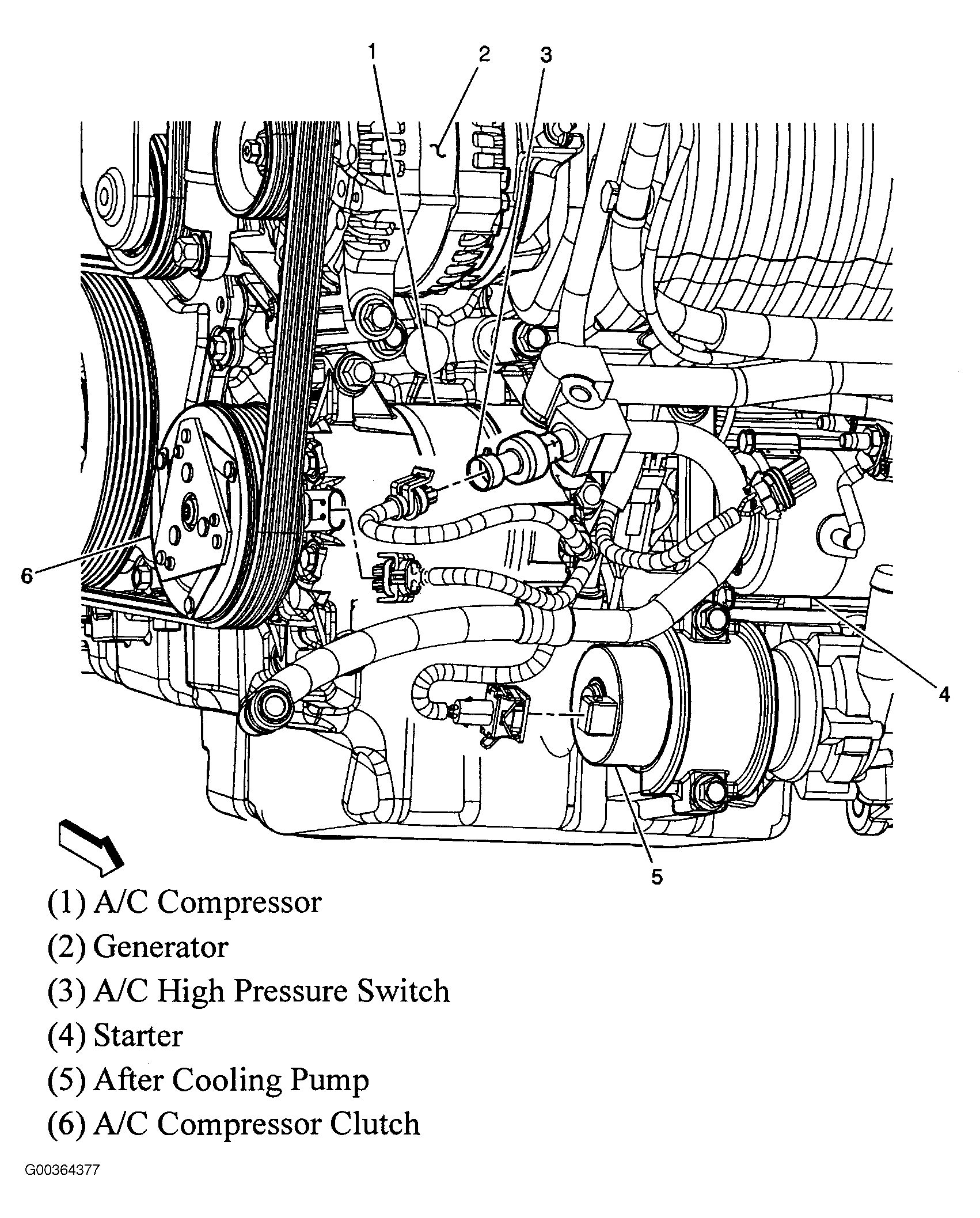 1
2
3
6
4
5

(1) A/C Compressor
(2) Generator
(3) A/C High Pressure Switch
(4) Starter
(5) After Cooling Pump
(6) A/C Compressor Clutch

G00364377