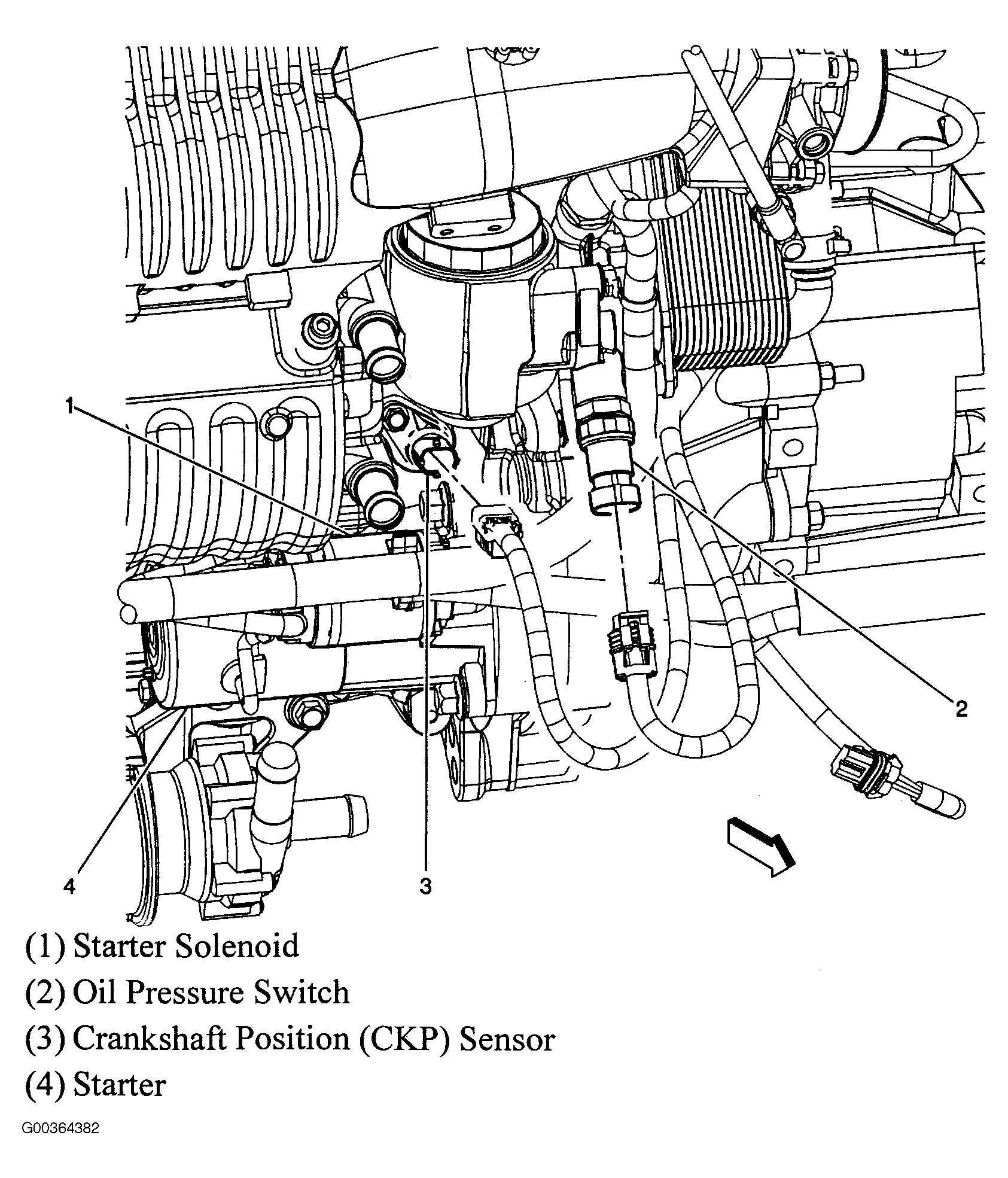 1

2

4

3

(1) Starter Solenoid
(2) Oil Pressure Switch
(3) Crankshaft Position (CKP) Sensor
(4) Starter

G00364382