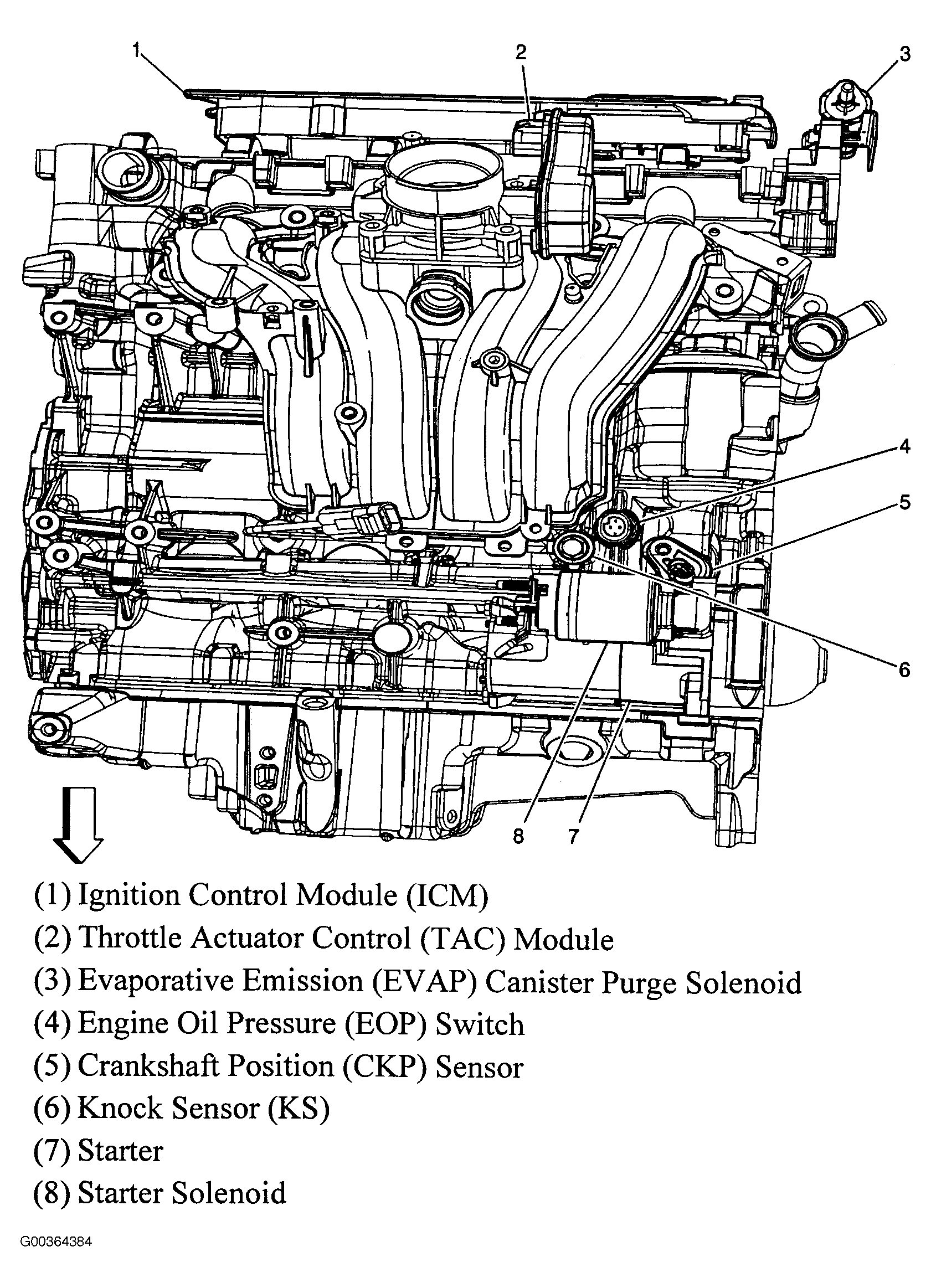 1
2
3
4
5
6
8
7

(1) Ignition Control Module (ICM)
(2) Throttle Actuator Control (TAC) Module
(3) Evaporative Emission (EVAP) Canister Purge Solenoid
(4) Engine Oil Pressure (EOP) Switch
(5) Crankshaft Position (CKP) Sensor
(6) Knock Sensor (KS)
(7) Starter
(8) Starter Solenoid

G00364384