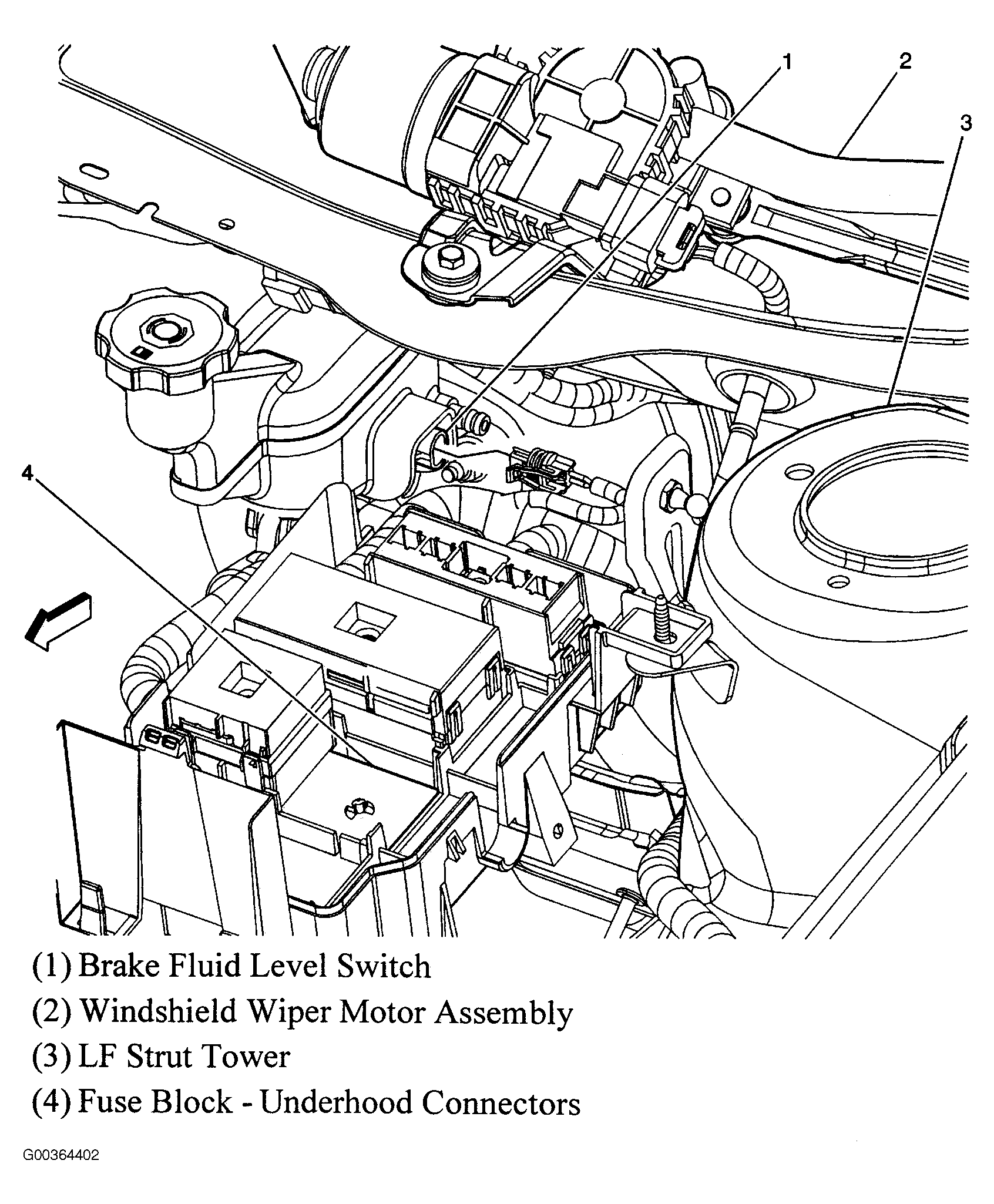 1
2
3
4

(1) Brake Fluid Level Switch
(2) Windshield Wiper Motor Assembly
(3) LF Strut Tower
(4) Fuse Block - Underhood Connectors

G00364402