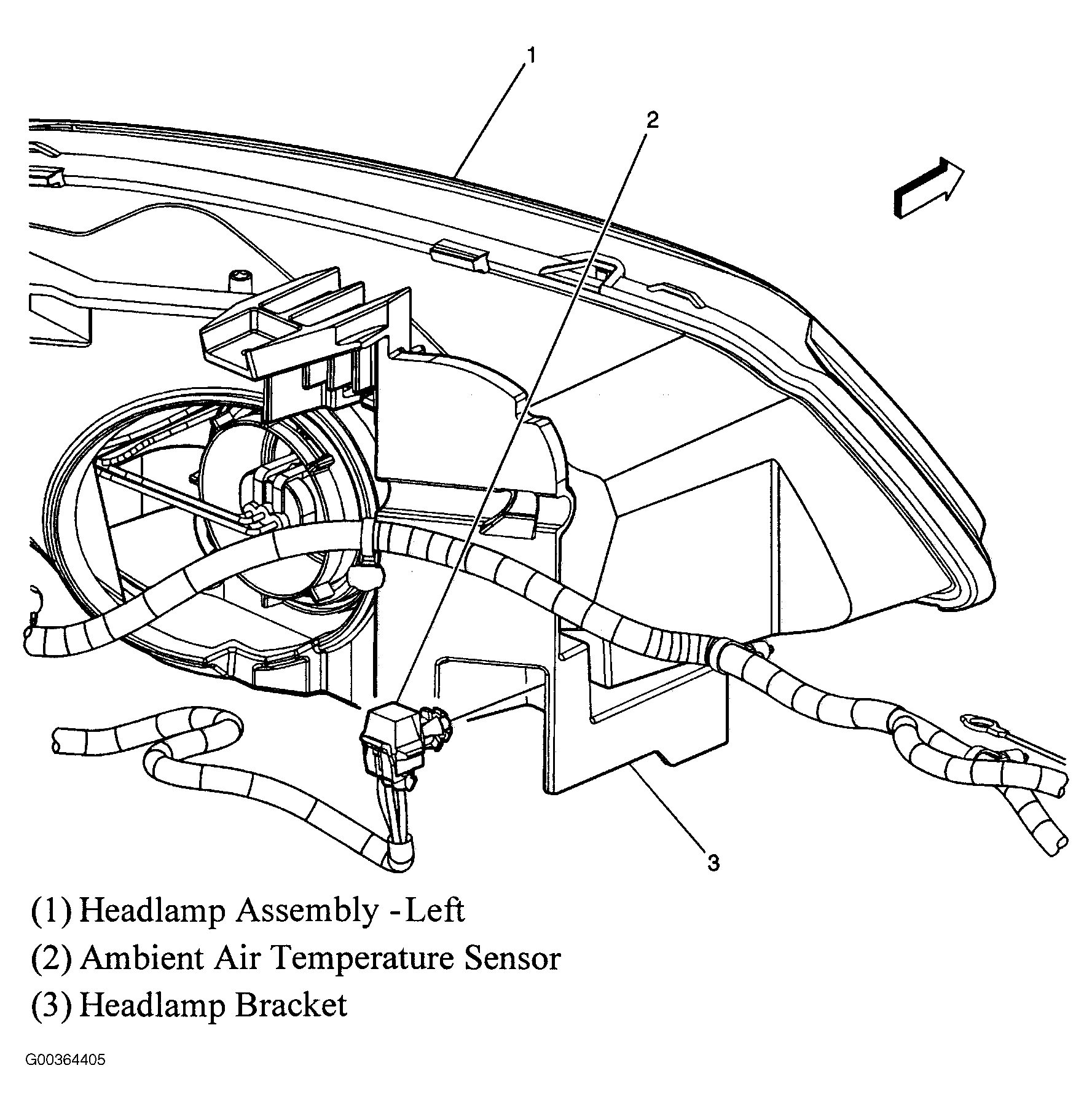 1

2

3

(1) Headlamp Assembly -Left

(2) Ambient Air Temperature Sensor

(3) Headlamp Bracket

G00364405