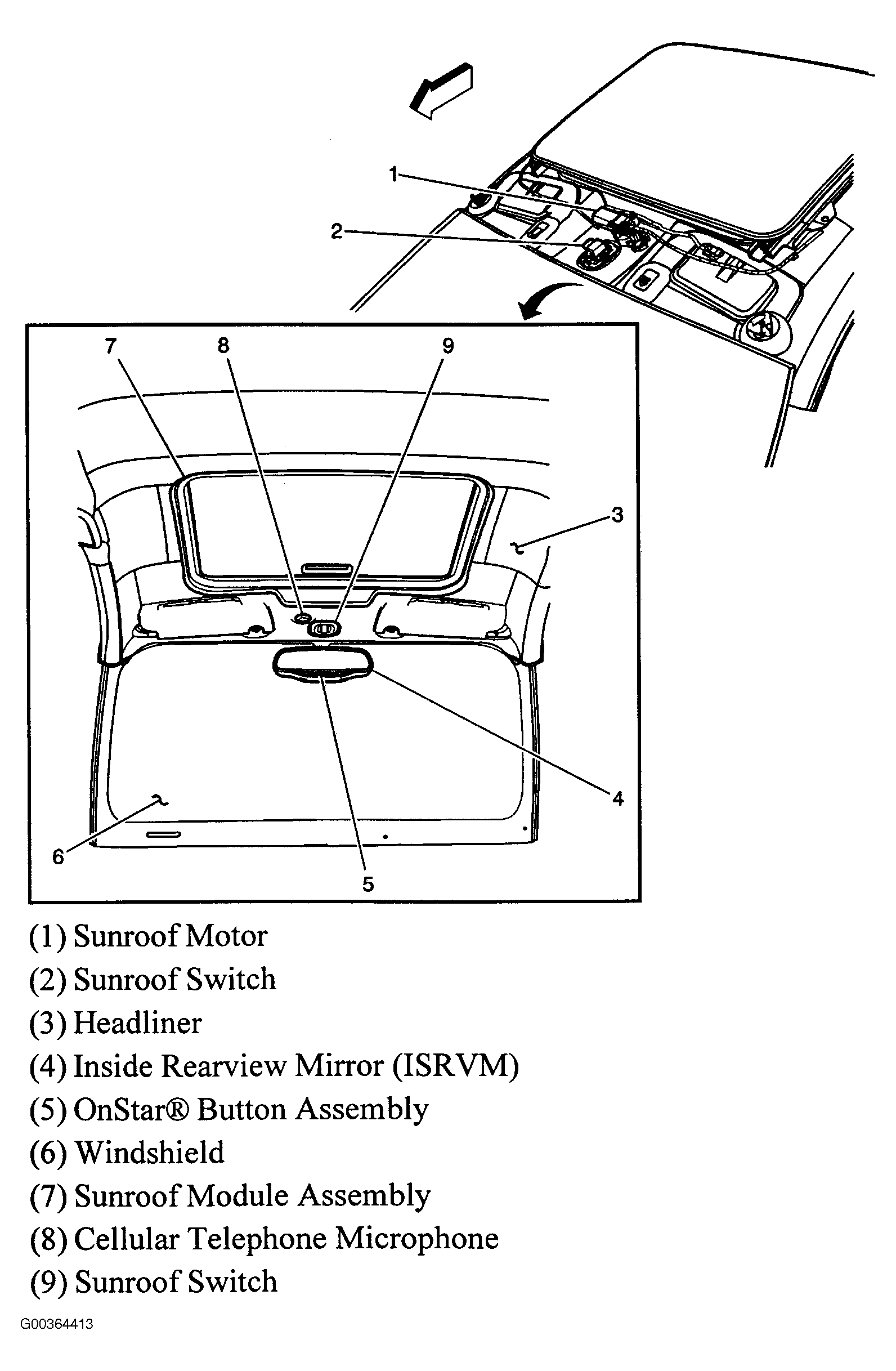 1
2
7
8
9
3
4
6
5

(1) Sunroof Motor
(2) Sunroof Switch
(3) Headliner
(4) Inside Rearview Mirror (ISRVM)
(5) OnStar® Button Assembly
(6) Windshield
(7) Sunroof Module Assembly
(8) Cellular Telephone Microphone
(9) Sunroof Switch

G00364413