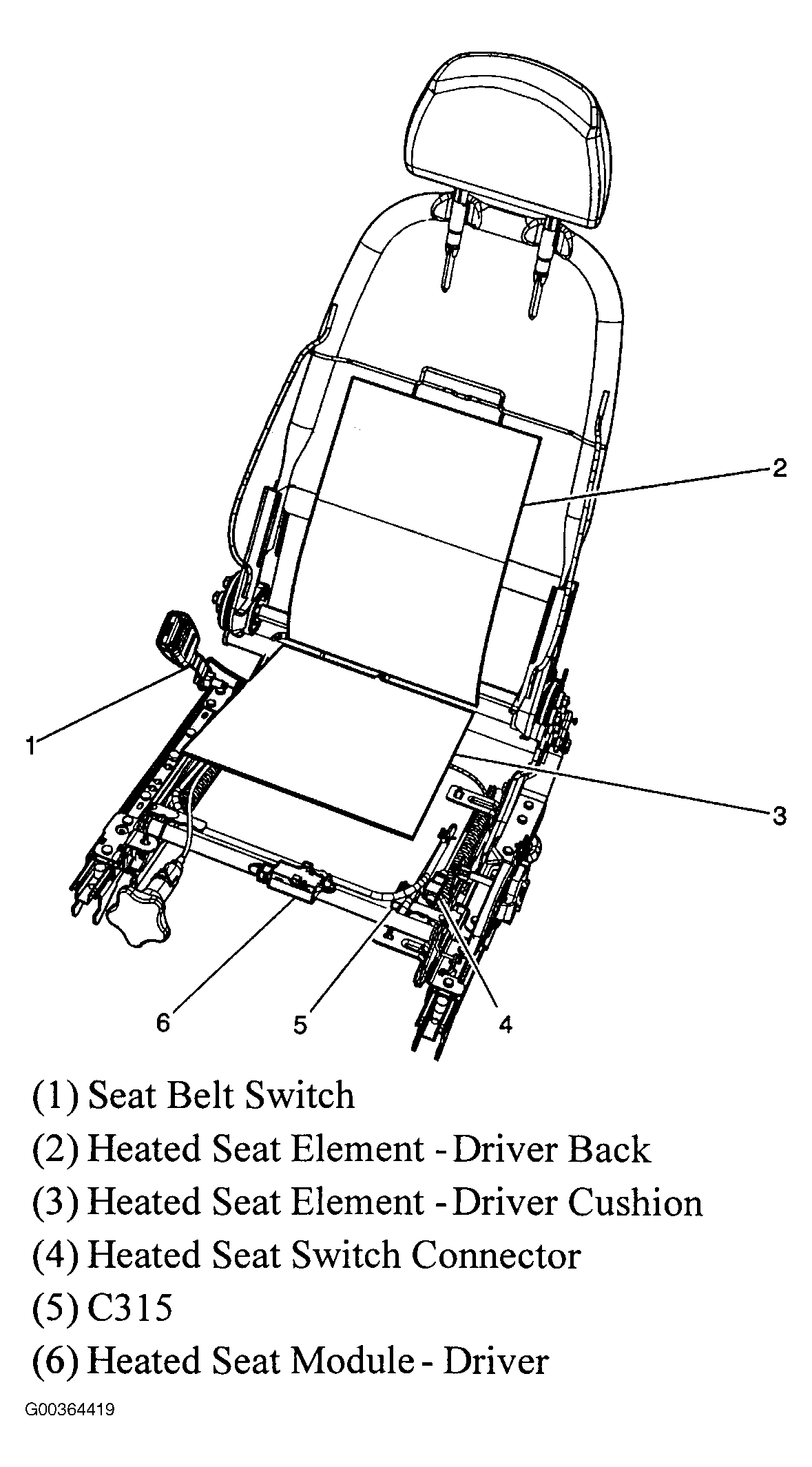 2

1

3

6

5

4

(1) Seat Belt Switch
(2) Heated Seat Element - Driver Back
(3) Heated Seat Element - Driver Cushion
(4) Heated Seat Switch Connector
(5) C315
(6) Heated Seat Module - Driver

G00364419