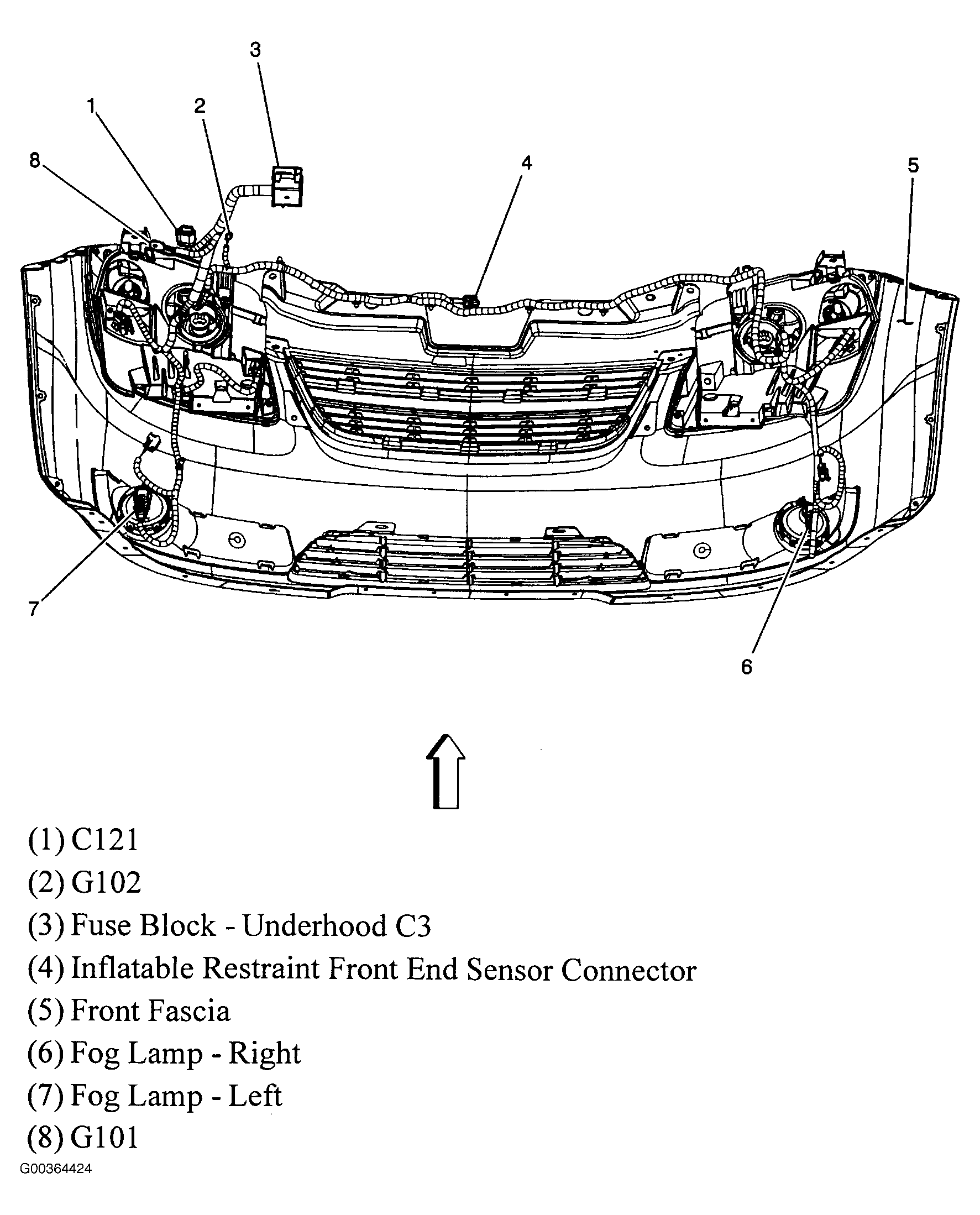 3

1

2

8

4

5

7

6

(1) C121
(2) G102
(3) Fuse Block - Underhood C3
(4) Inflatable Restraint Front End Sensor Connector
(5) Front Fascia
(6) Fog Lamp - Right
(7) Fog Lamp - Left
(8) G101

G00364424