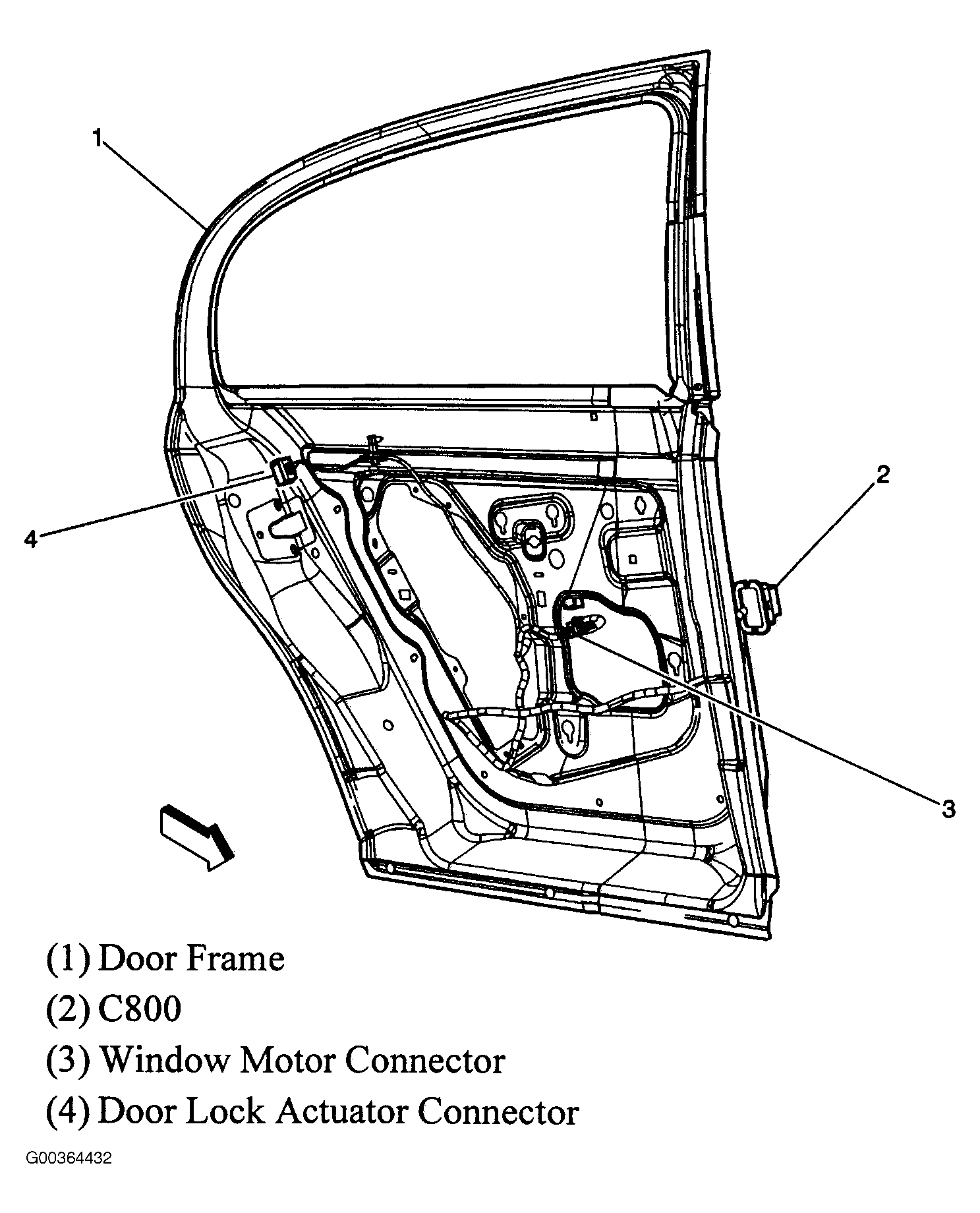 1

2

4

3

(1) Door Frame

(2) C800

(3) Window Motor Connector

(4) Door Lock Actuator Connector

G00364432