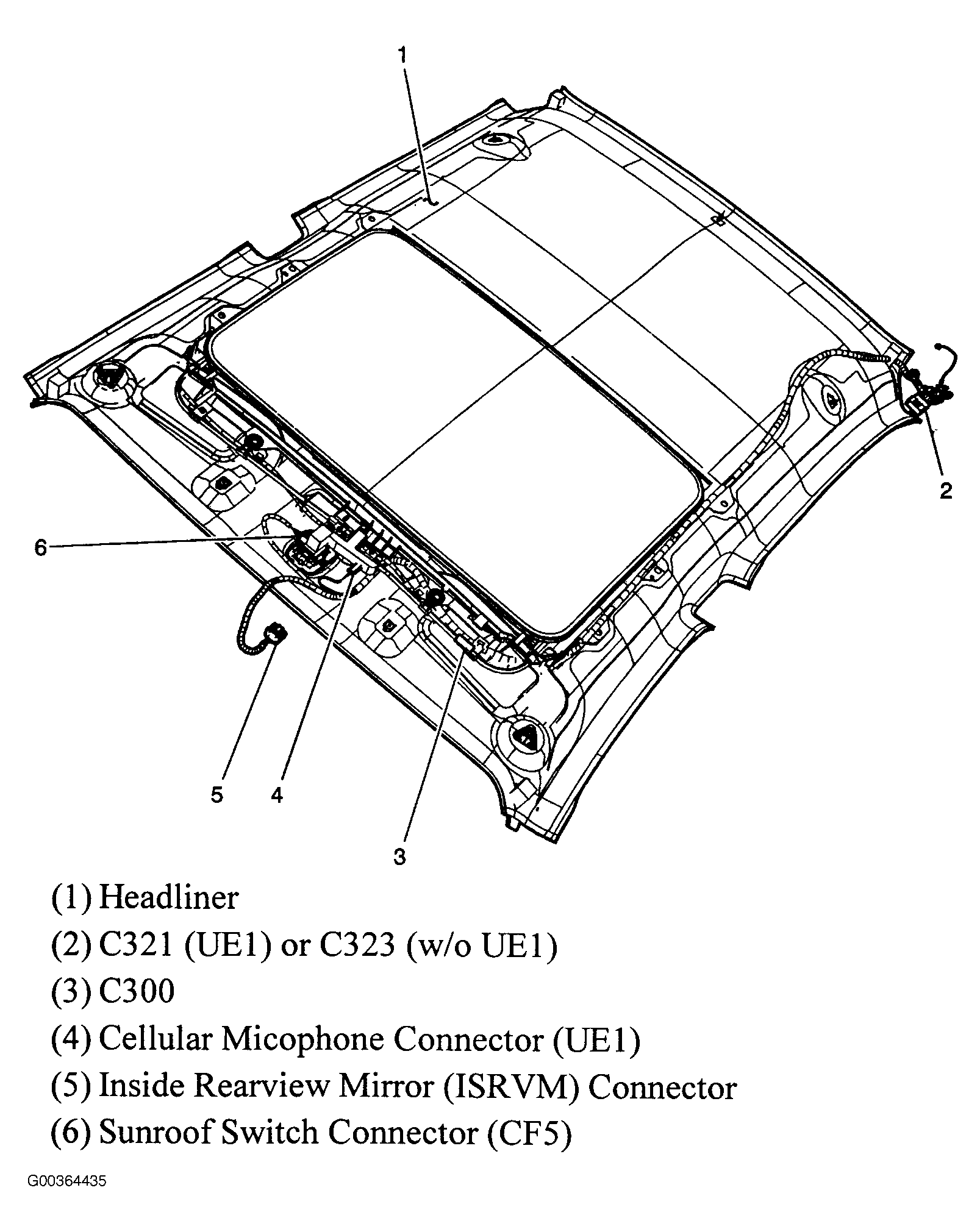 1

2

6

5 4

3

(1) Headliner

(2) C321 (UE1) or C323 (w/o UE1)

(3) C300

(4) Cellular Micophone Connector (UE1)

(5) Inside Rearview Mirror (ISRVM) Connector

(6) Sunroof Switch Connector (CF5)

G00364435