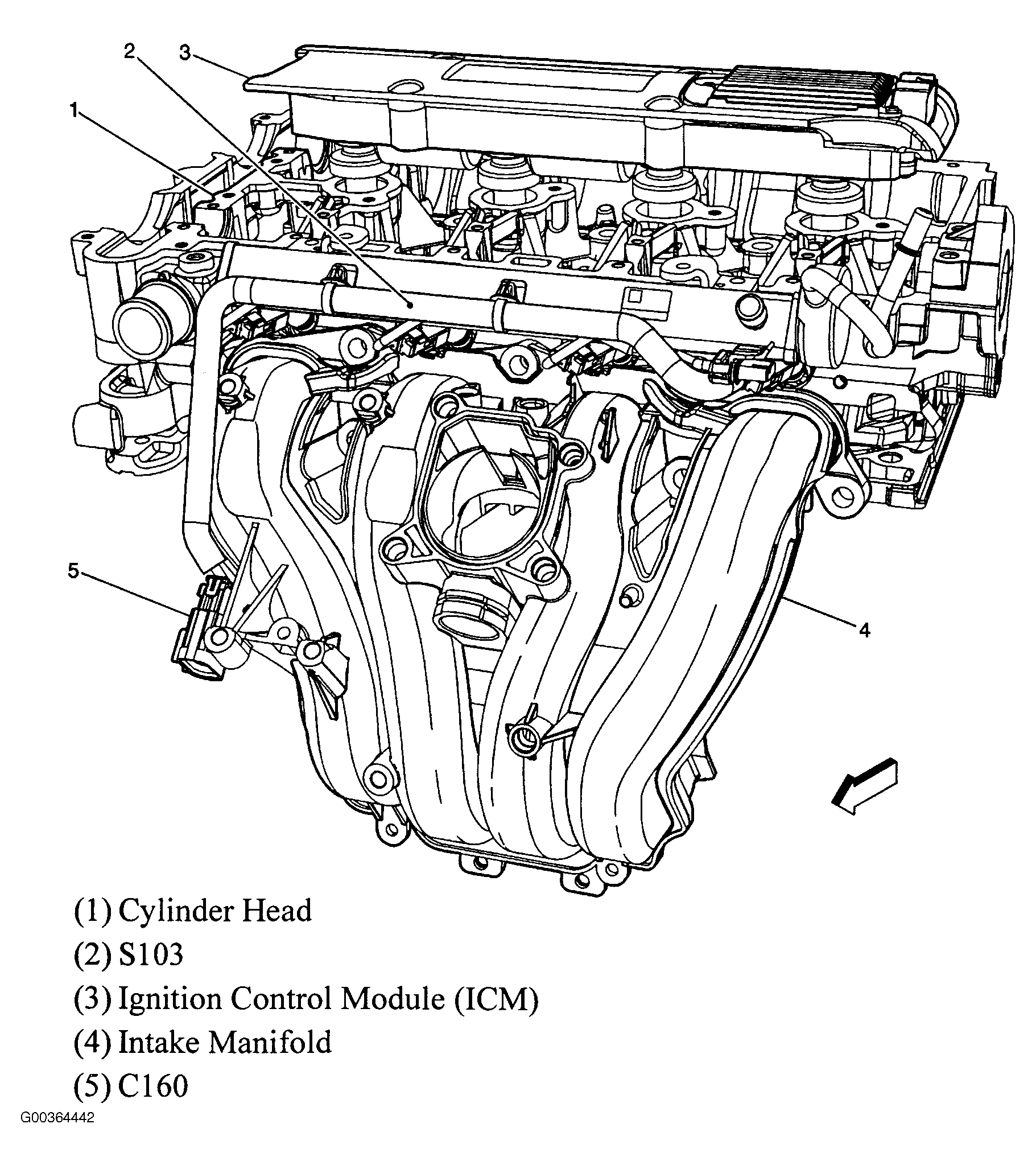 2
3
1
5
4

(1) Cylinder Head

(2) S103

(3) Ignition Control Module (ICM)

(4) Intake Manifold

(5) C160

G00364442