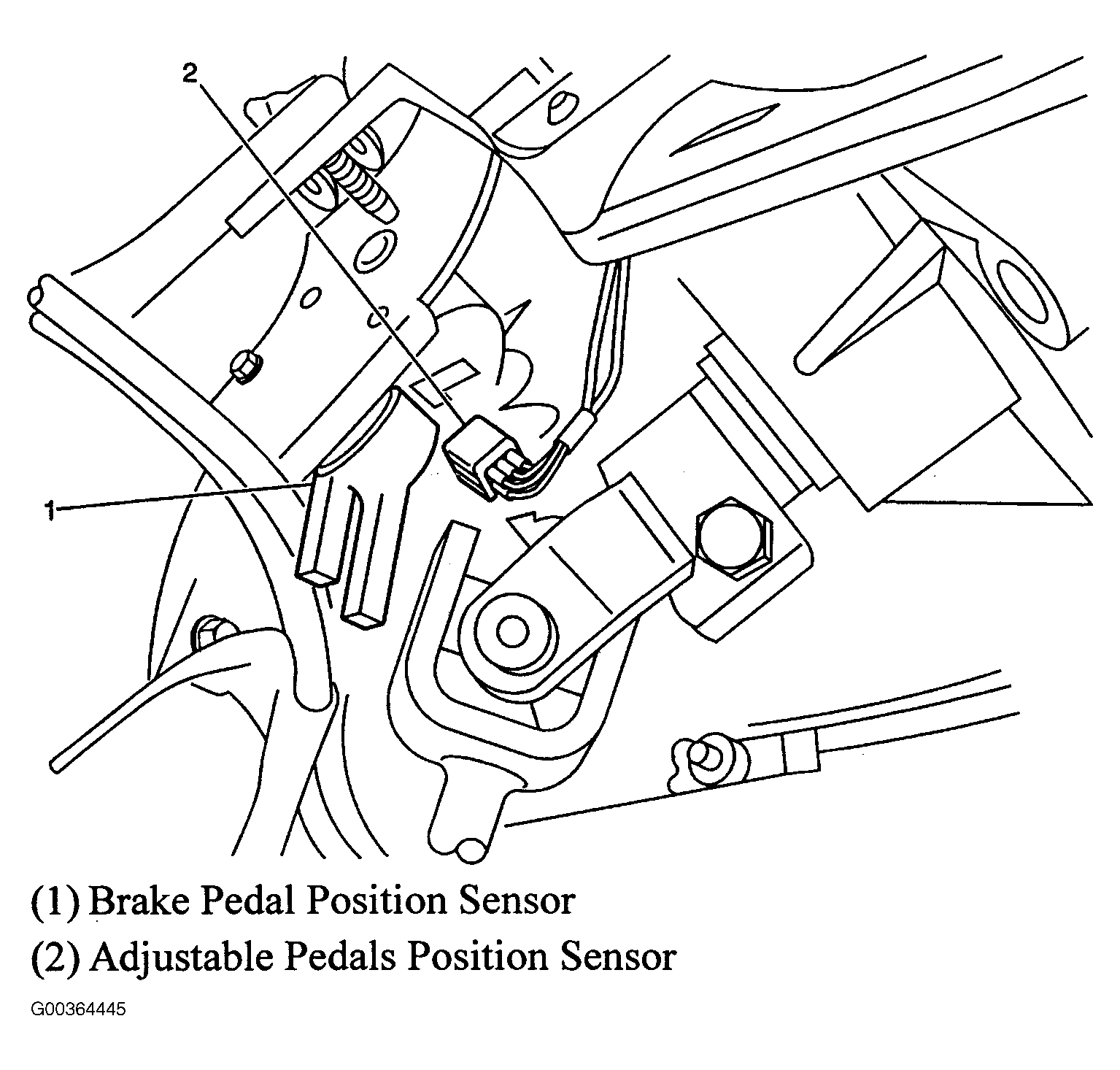 2

1

(1) Brake Pedal Position Sensor
(2) Adjustable Pedals Position Sensor

G00364445