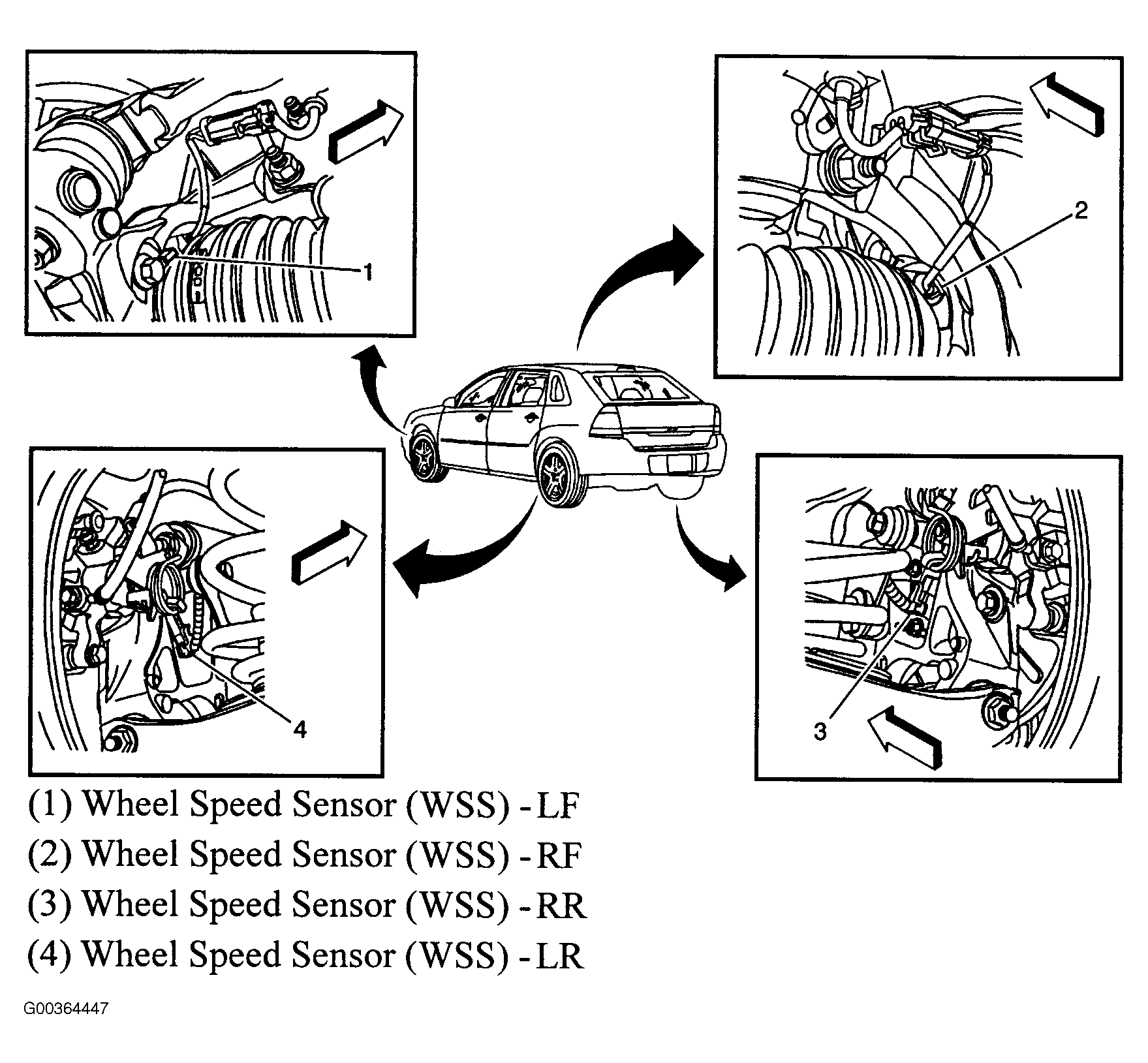 1

2

4

3

(1) Wheel Speed Sensor (WSS) - LF
(2) Wheel Speed Sensor (WSS) - RF
(3) Wheel Speed Sensor (WSS) - RR
(4) Wheel Speed Sensor (WSS) - LR

G00364447