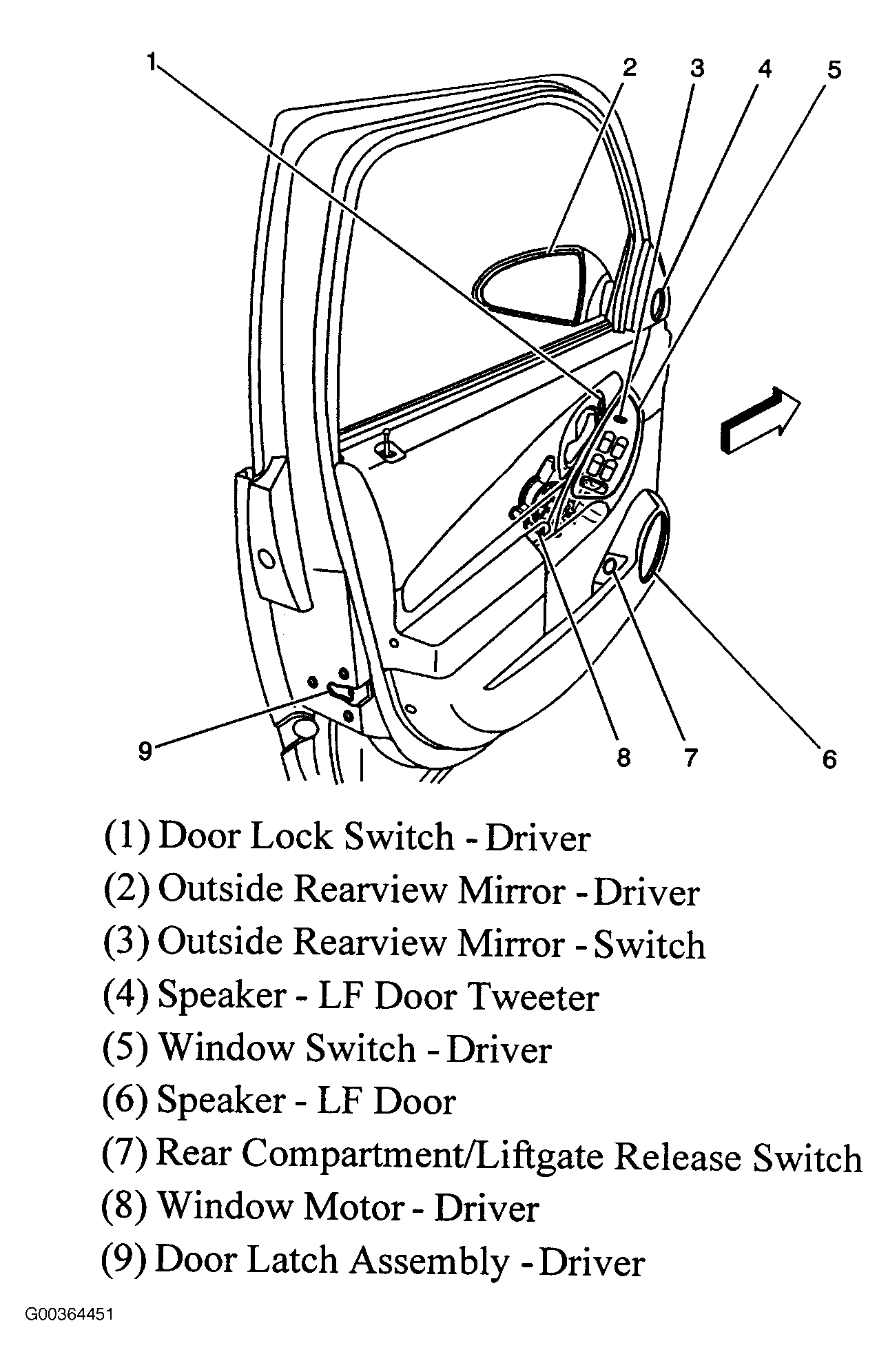 1
2
3
4
5
9
8
7
6

(1) Door Lock Switch - Driver
(2) Outside Rearview Mirror - Driver
(3) Outside Rearview Mirror - Switch
(4) Speaker - LF Door Tweeter
(5) Window Switch - Driver
(6) Speaker - LF Door
(7) Rear Compartment/Liftgate Release Switch
(8) Window Motor - Driver
(9) Door Latch Assembly - Driver

G00364451