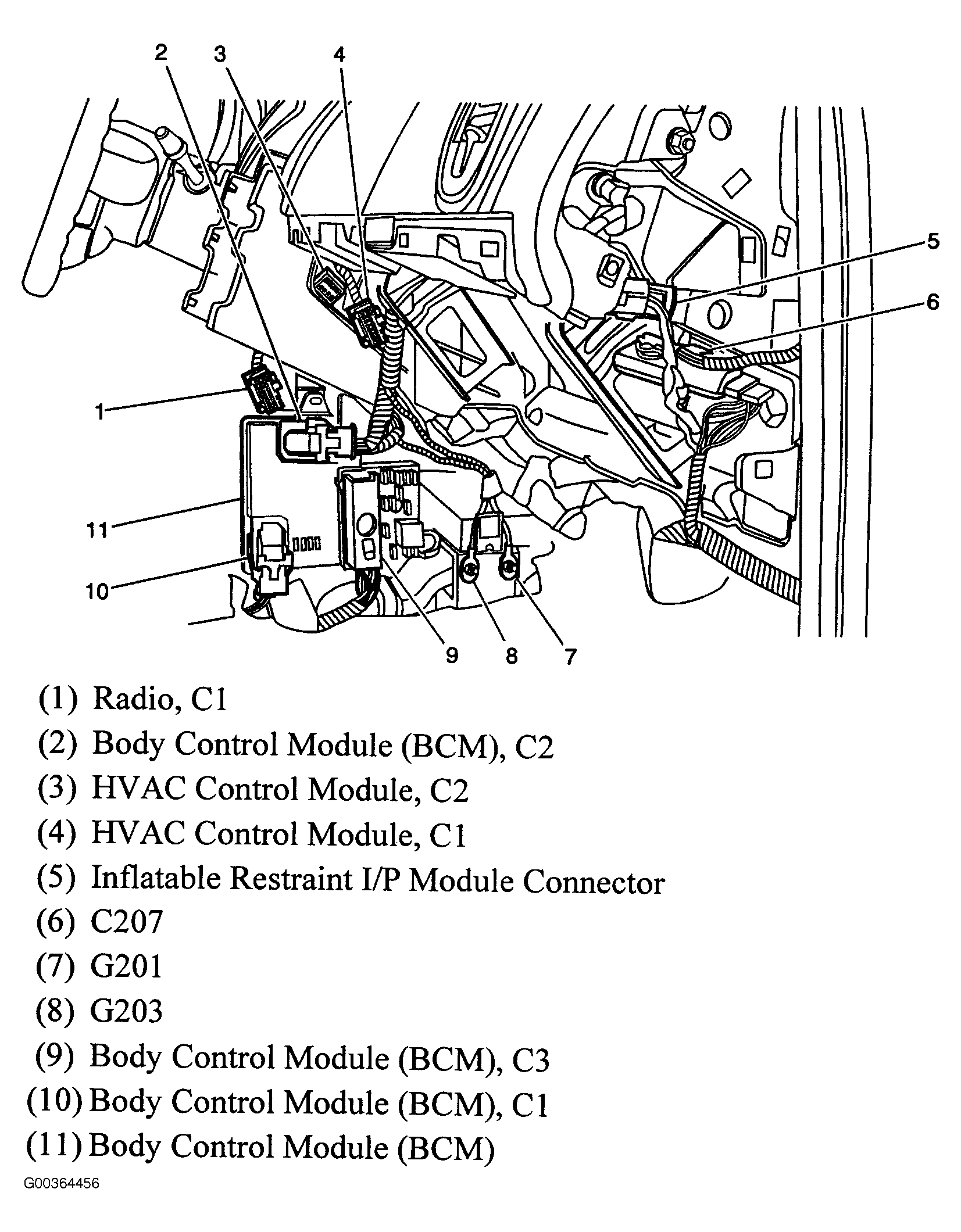 2
3
4
5
6
1
11
10
9
8
7

(1) Radio, C1
(2) Body Control Module (BCM), C2
(3) HVAC Control Module, C2
(4) HVAC Control Module, C1
(5) Inflatable Restraint I/P Module Connector
(6) C207
(7) G201
(8) G203
(9) Body Control Module (BCM), C3
(10) Body Control Module (BCM), C1
(11) Body Control Module (BCM)

G00364456