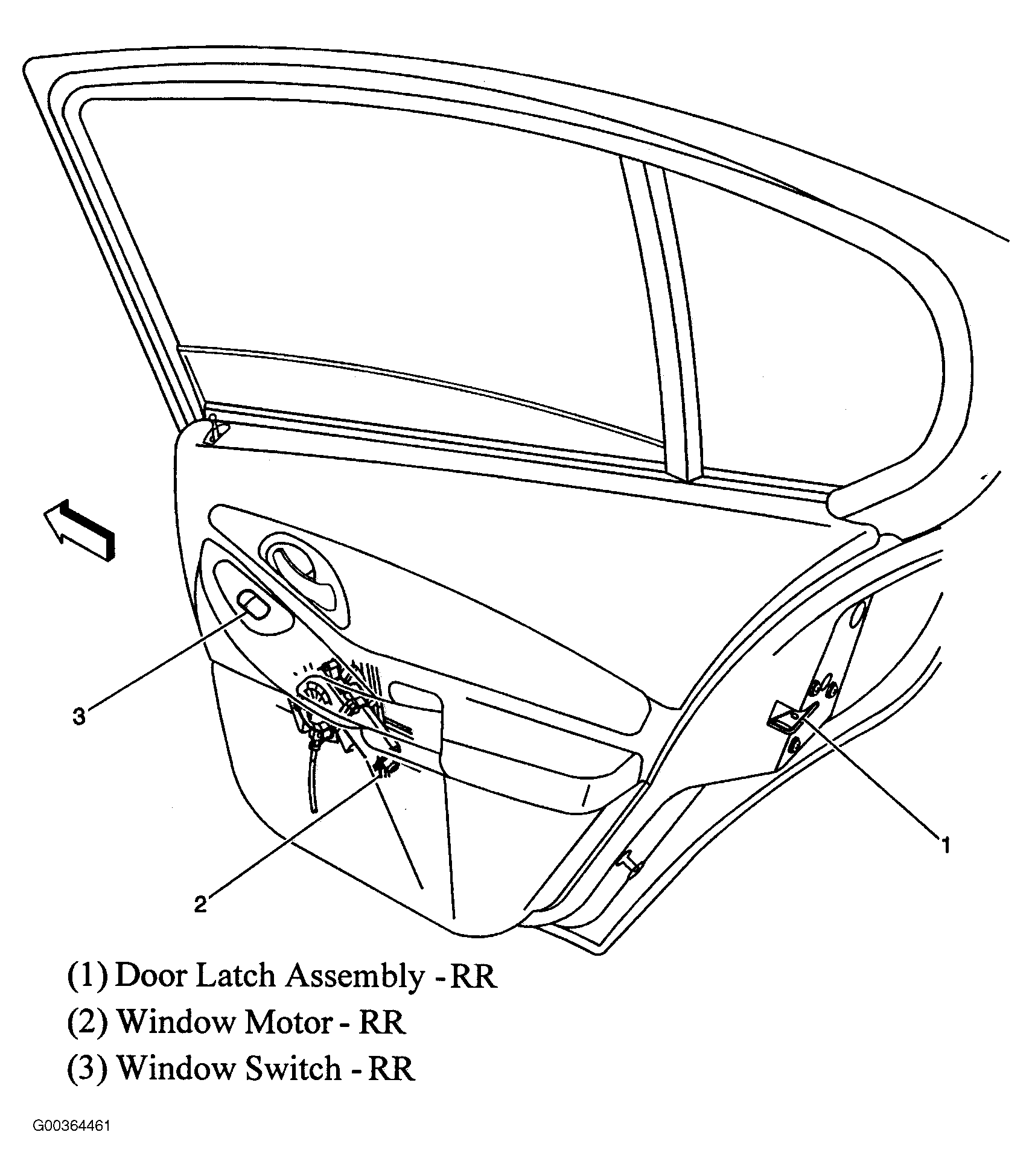 3

1

2

(1) Door Latch Assembly - RR
(2) Window Motor - RR
(3) Window Switch - RR

G00364461