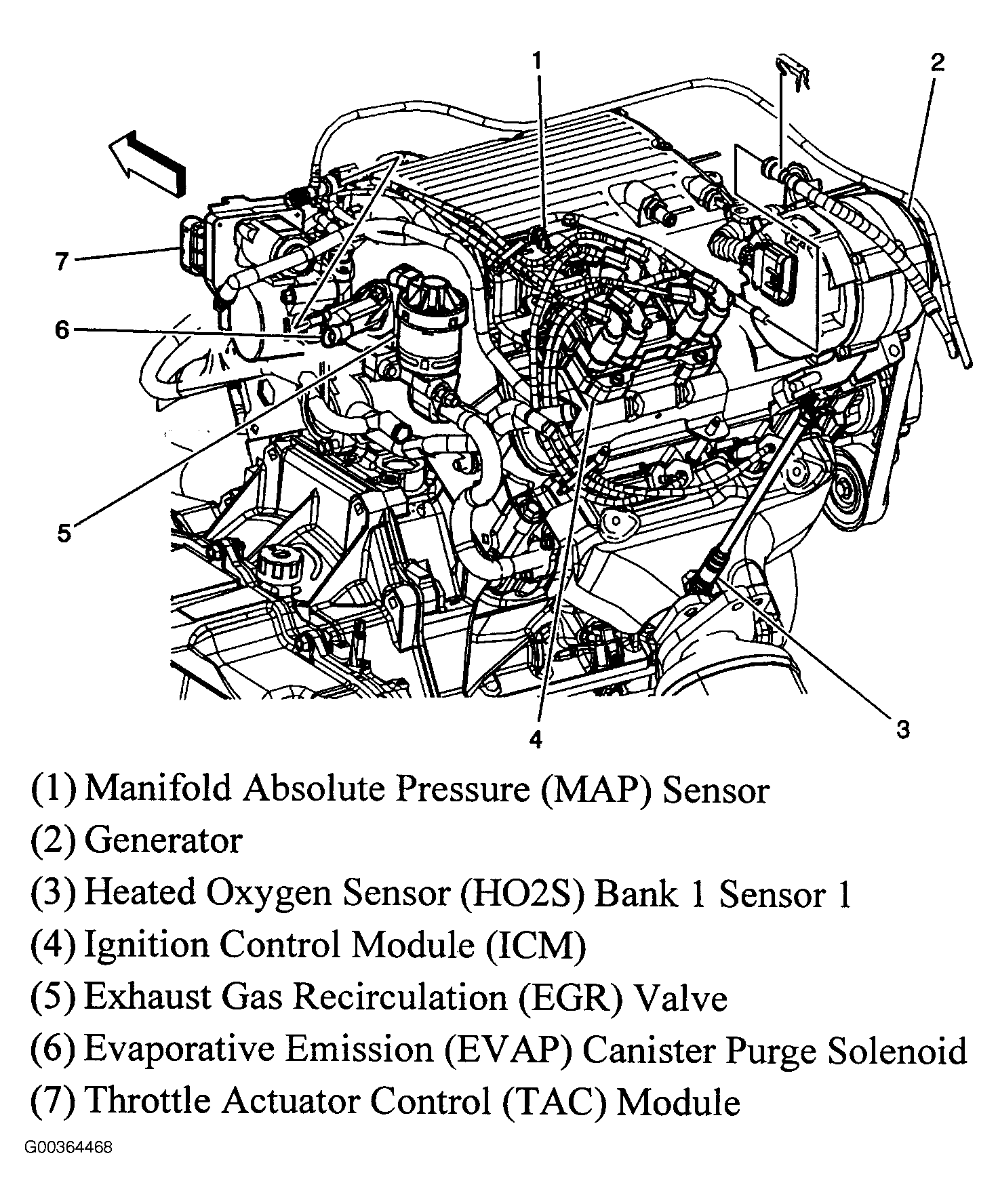 1
2
7
6
5
4
3

(1) Manifold Absolute Pressure (MAP) Sensor
(2) Generator
(3) Heated Oxygen Sensor (HO2S) Bank 1 Sensor 1
(4) Ignition Control Module (ICM)
(5) Exhaust Gas Recirculation (EGR) Valve
(6) Evaporative Emission (EVAP) Canister Purge Solenoid
(7) Throttle Actuator Control (TAC) Module

G00364468