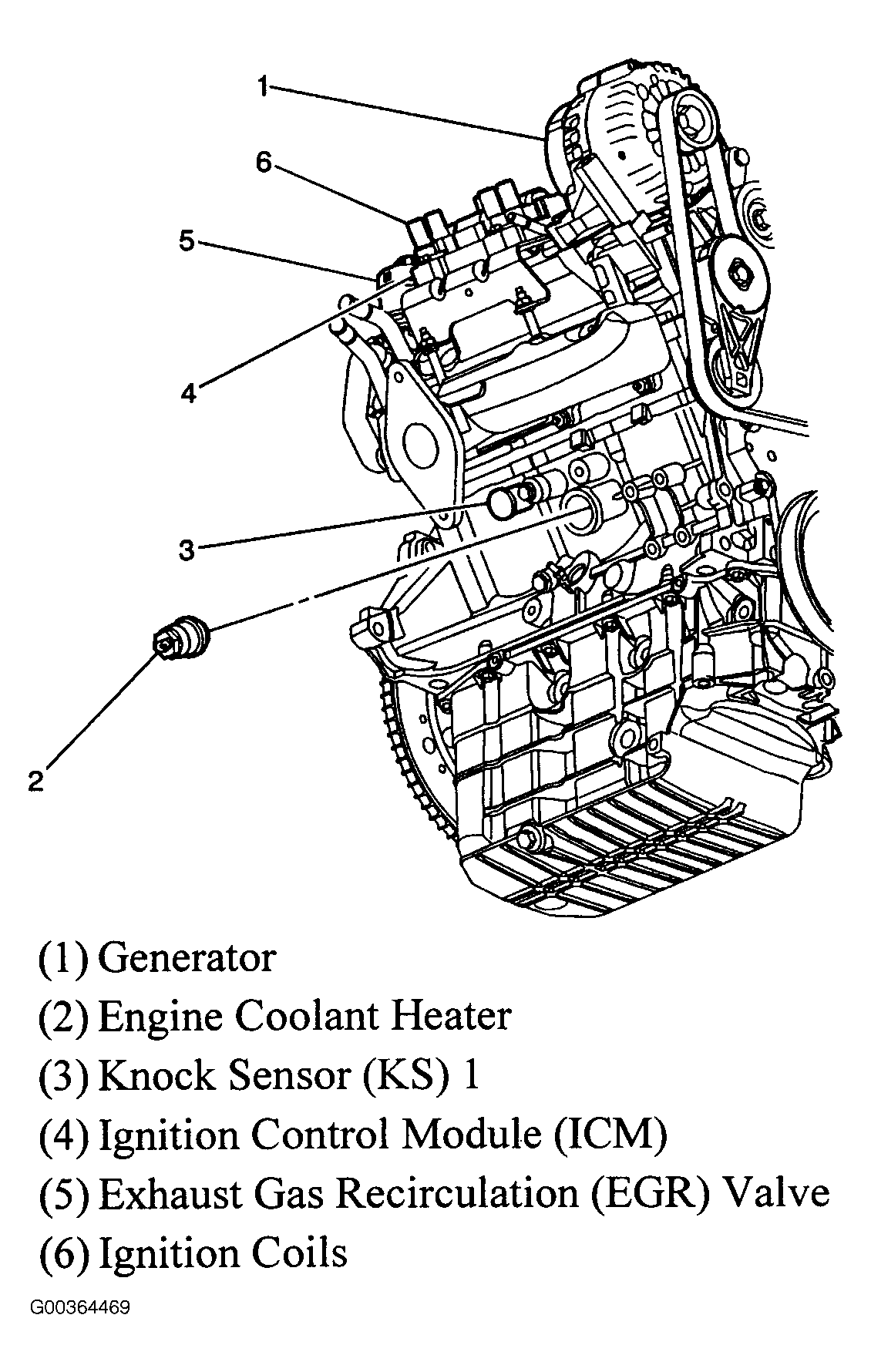 1
6
5
4
3
2

(1) Generator
(2) Engine Coolant Heater
(3) Knock Sensor (KS) 1
(4) Ignition Control Module (ICM)
(5) Exhaust Gas Recirculation (EGR) Valve
(6) Ignition Coils

G00364469