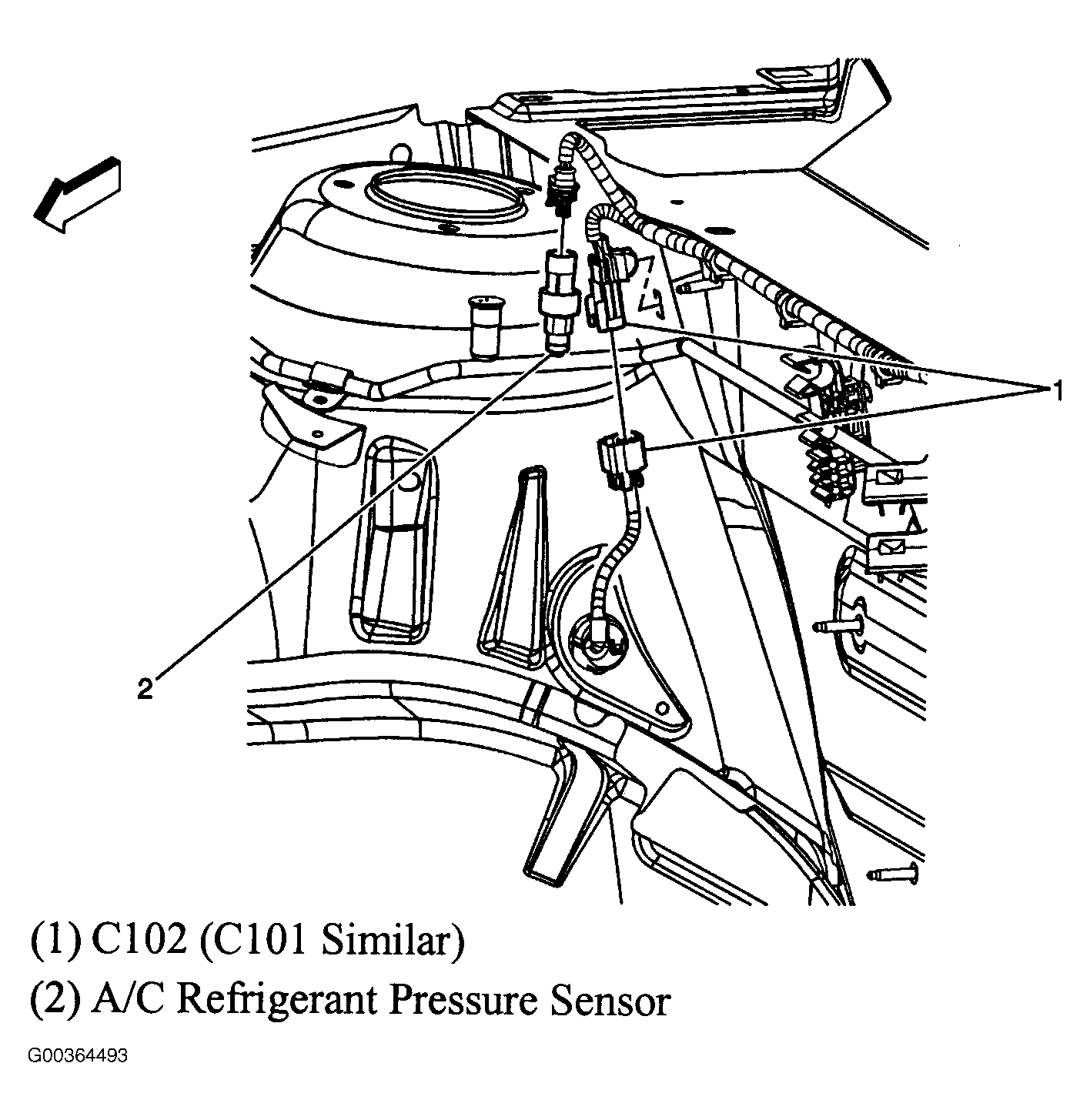 1

2

(1) C102 (C101 Similar)
(2) A/C Refrigerant Pressure Sensor

G00364493