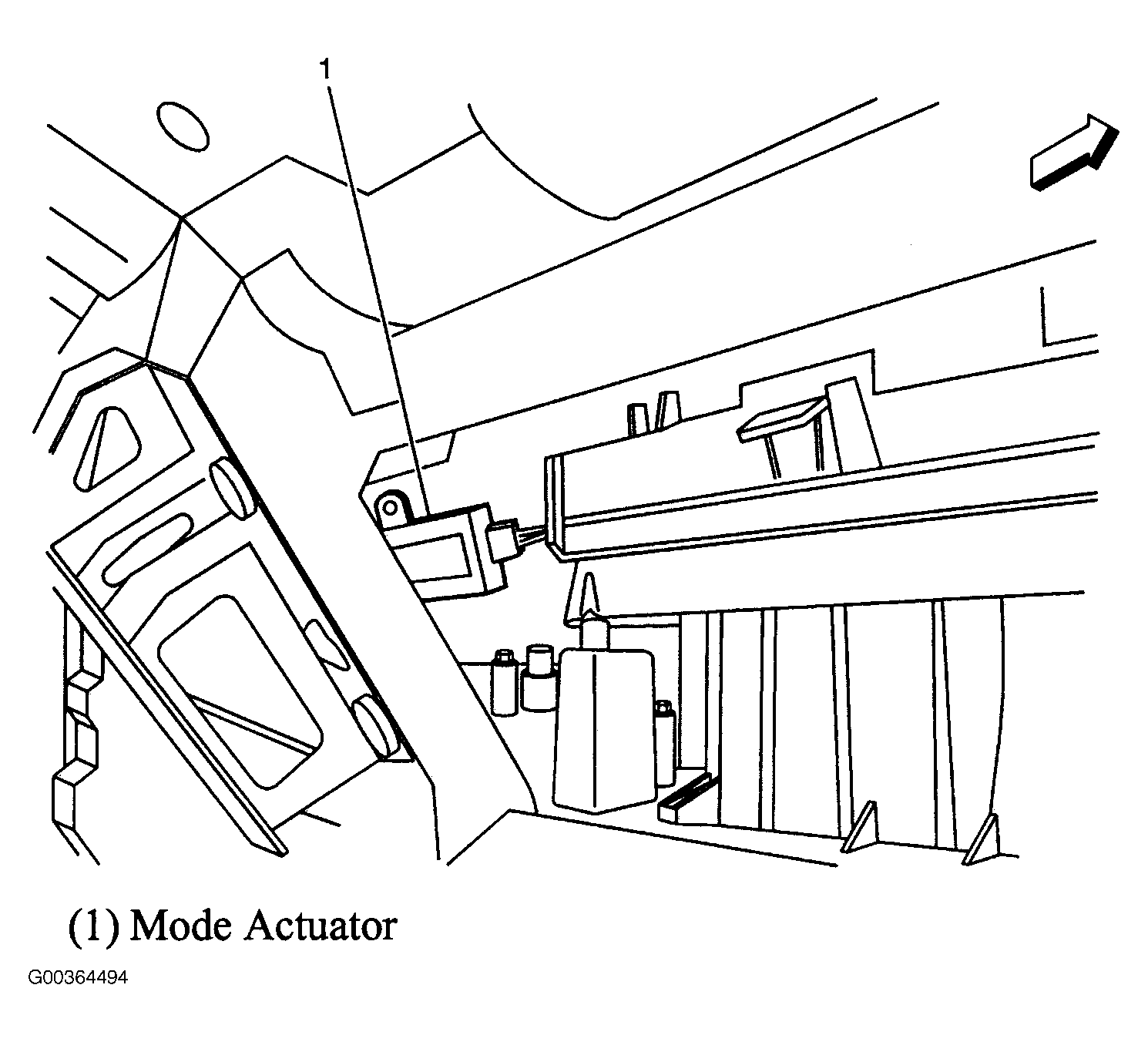 1

(1) Mode Actuator

G00364494