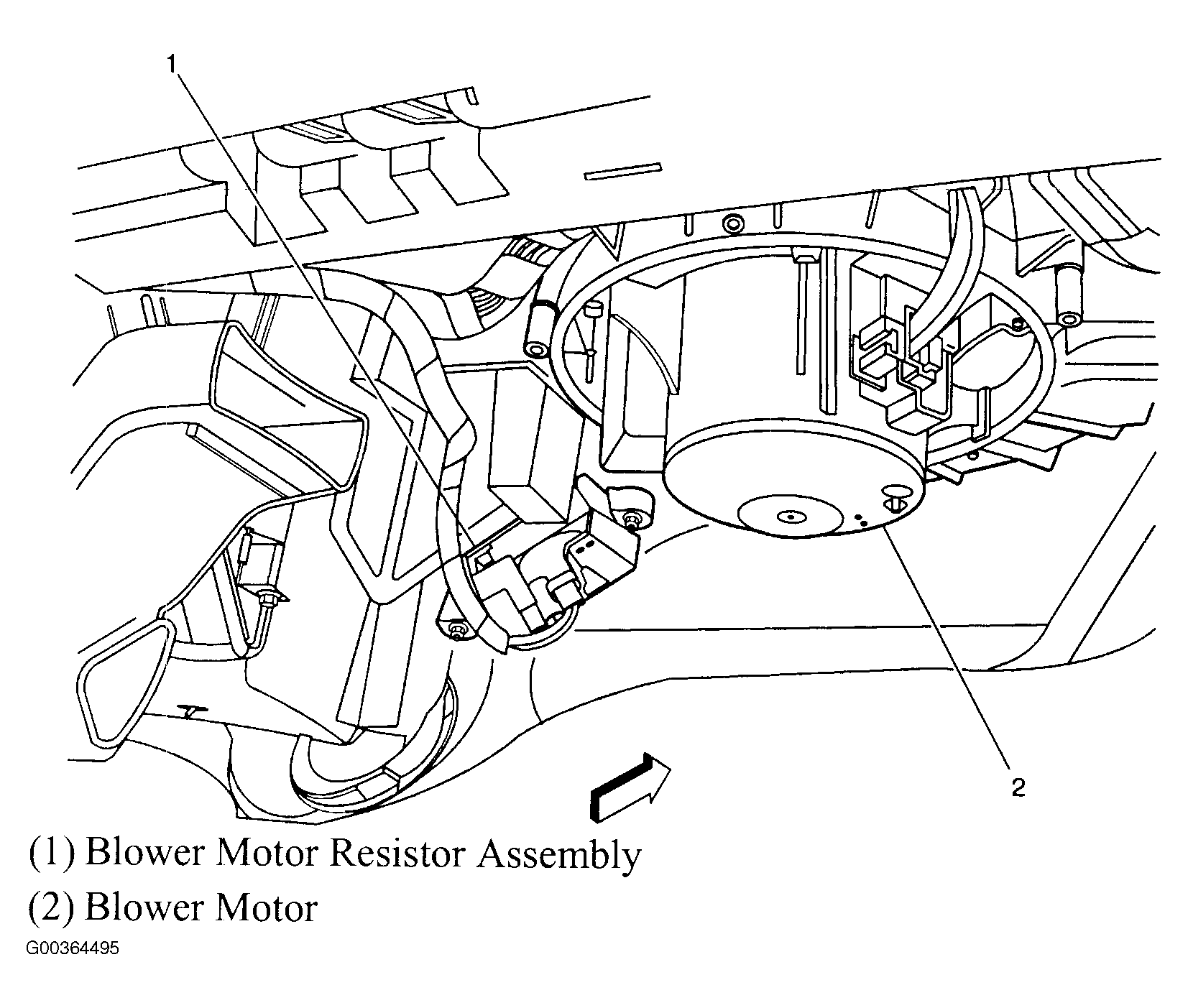 1

2

(1) Blower Motor Resistor Assembly

(2) Blower Motor

G00364495