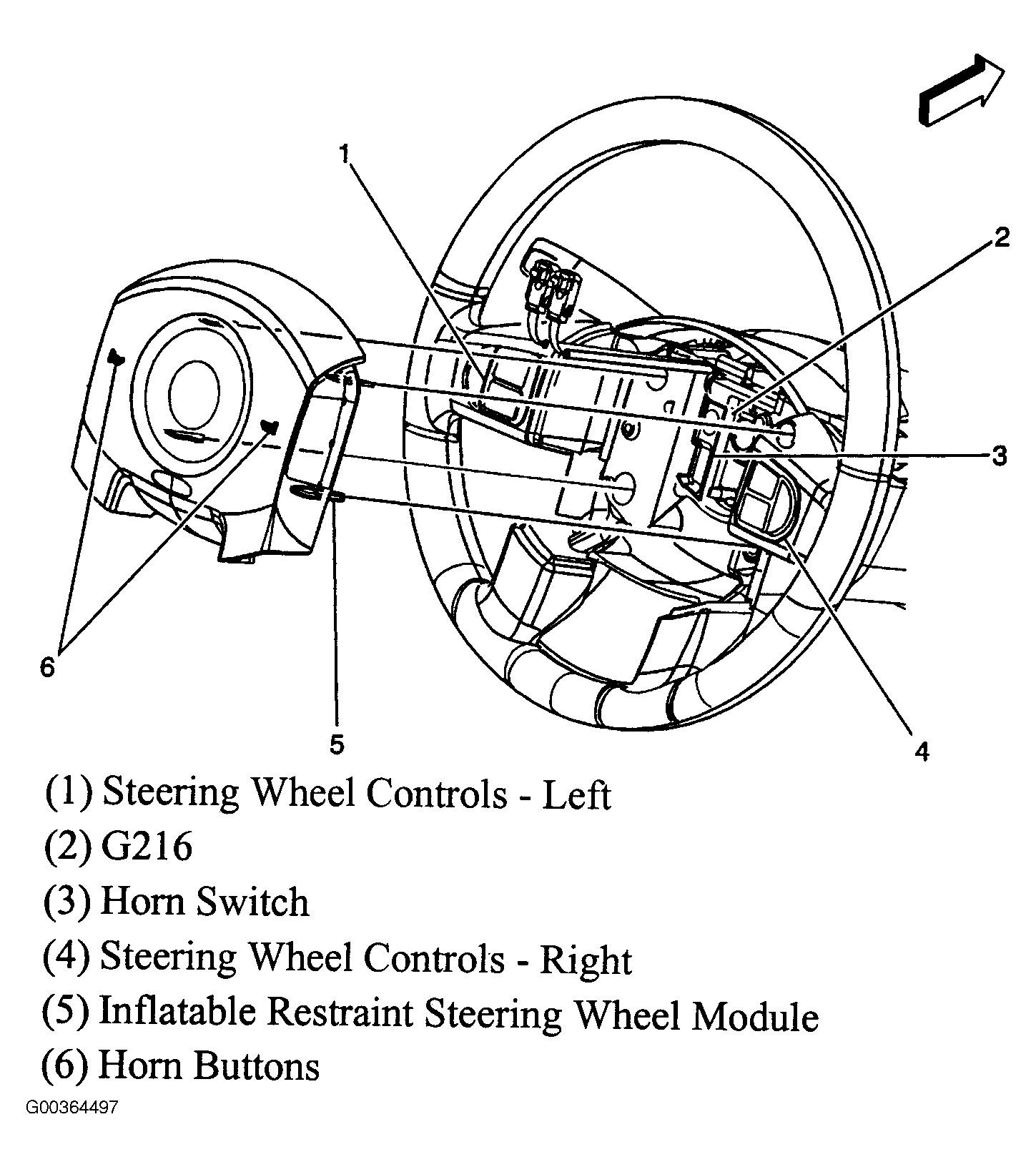 1

2

3

6

5

4

(1) Steering Wheel Controls - Left

(2) G216

(3) Horn Switch

(4) Steering Wheel Controls - Right

(5) Inflatable Restraint Steering Wheel Module

(6) Horn Buttons

G00364497