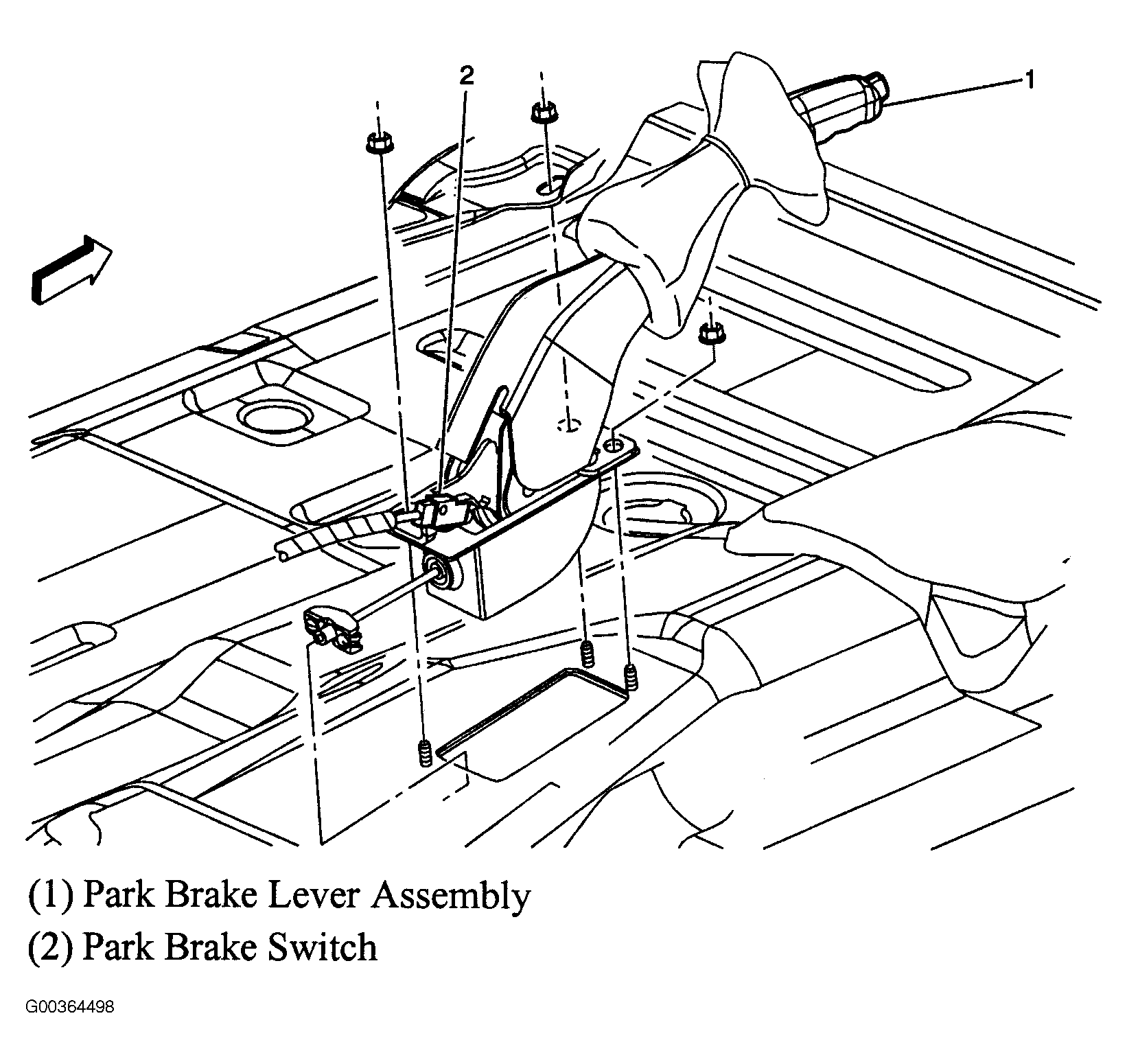 2

1

(1) Park Brake Lever Assembly

(2) Park Brake Switch

G00364498