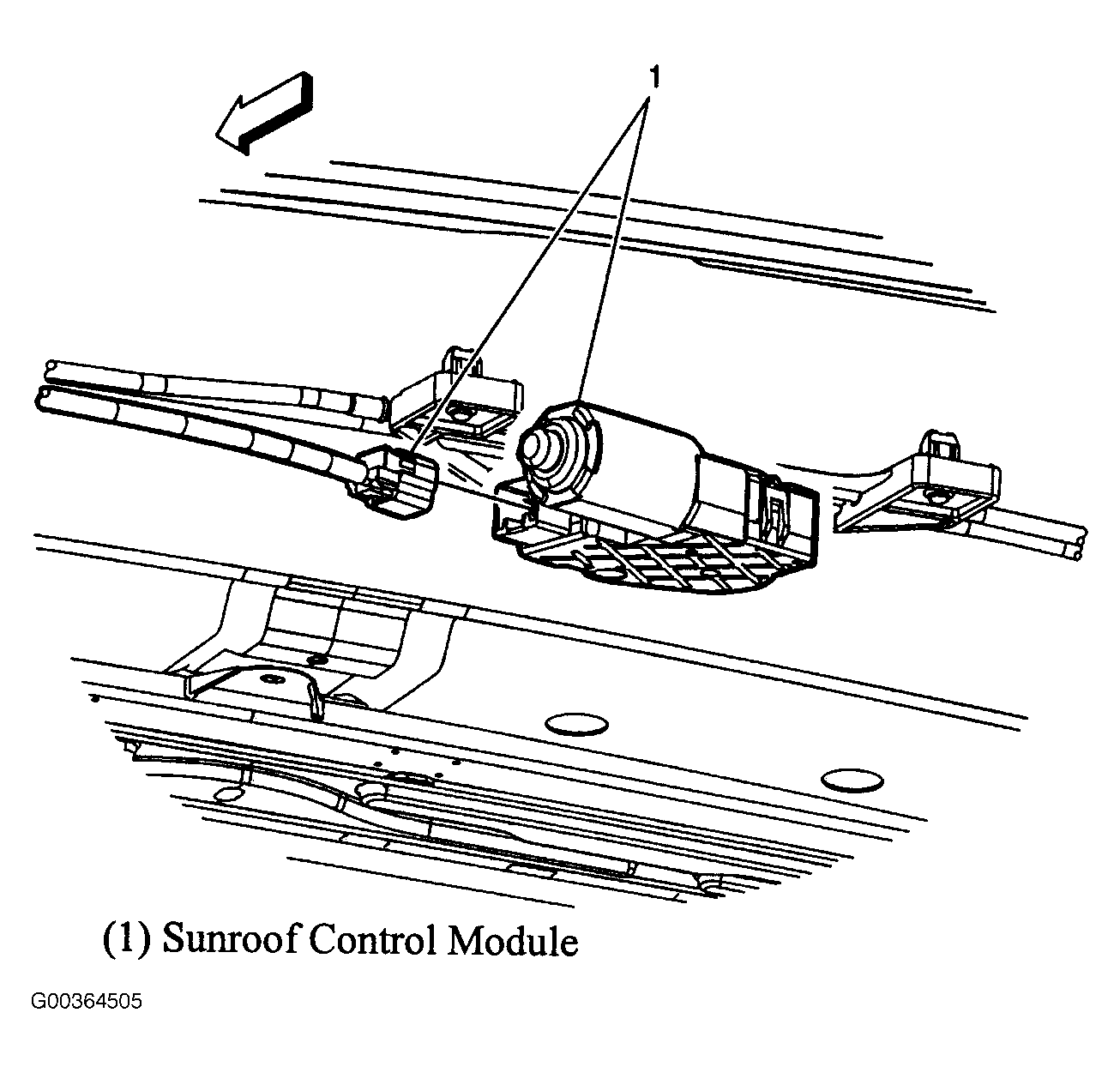 1

(1) Sunroof Control Module

G00364505