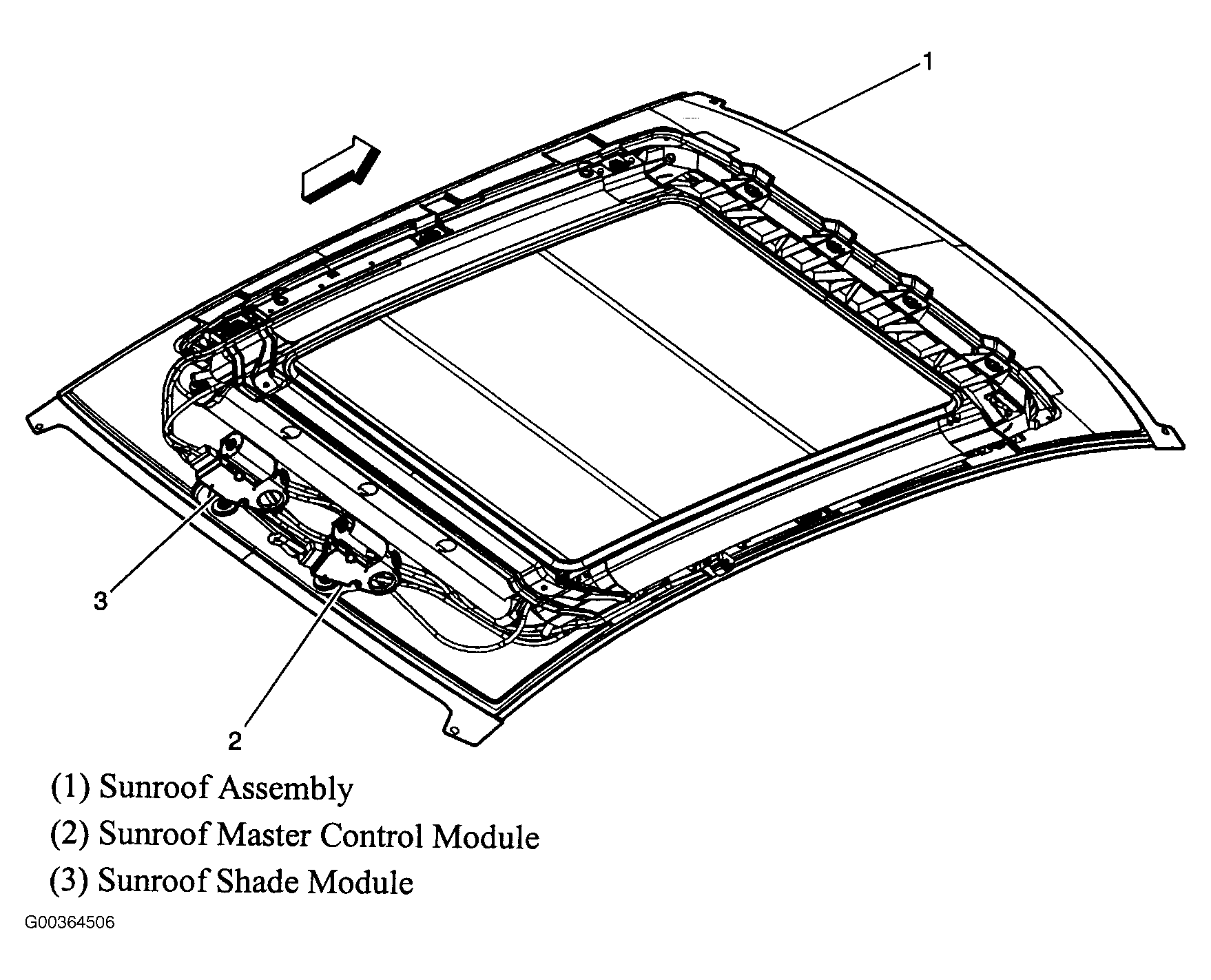 1

3

2

(1) Sunroof Assembly

(2) Sunroof Master Control Module

(3) Sunroof Shade Module

G00364506