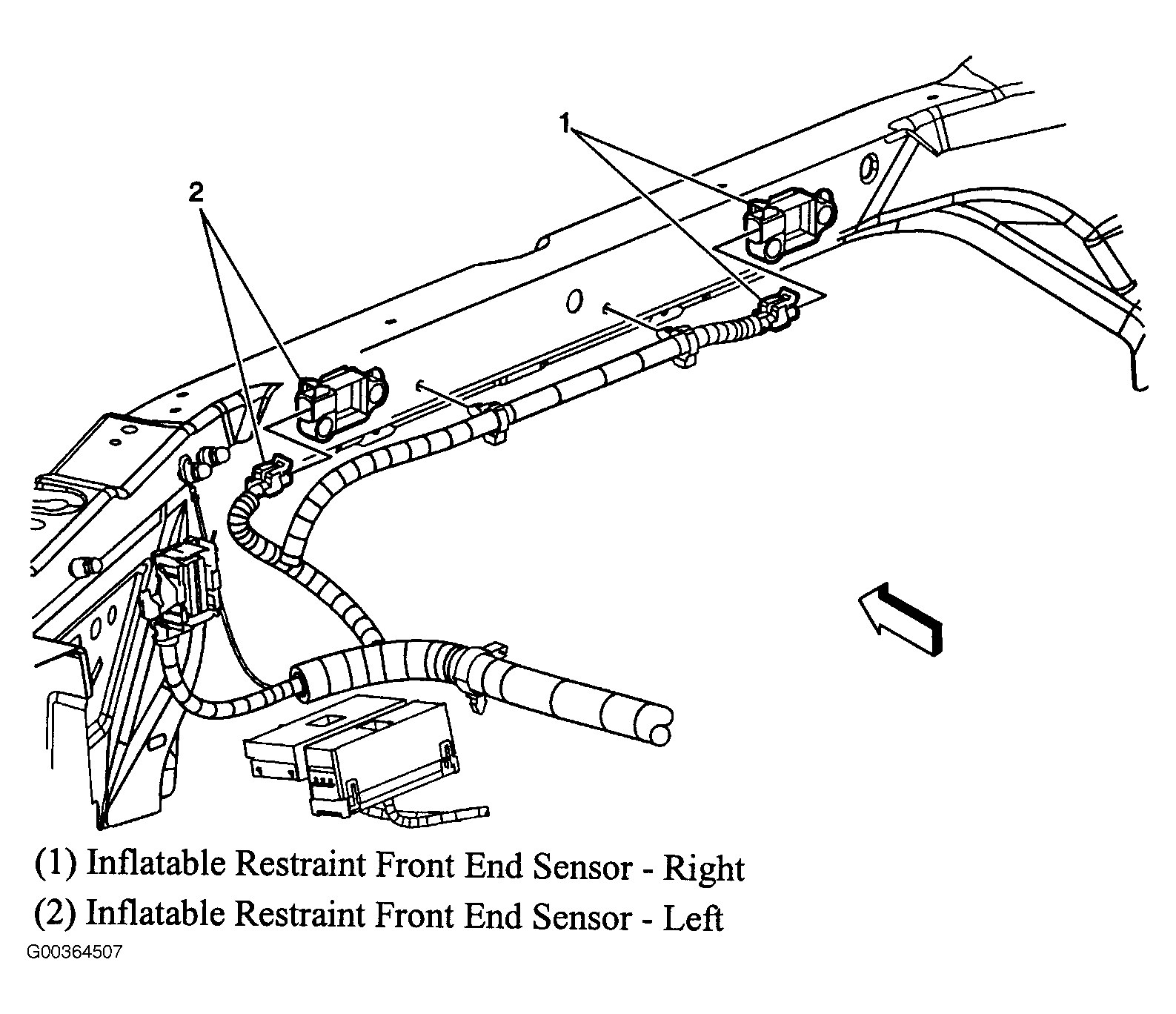 1

2

(1) Inflatable Restraint Front End Sensor - Right

(2) Inflatable Restraint Front End Sensor - Left

G00364507