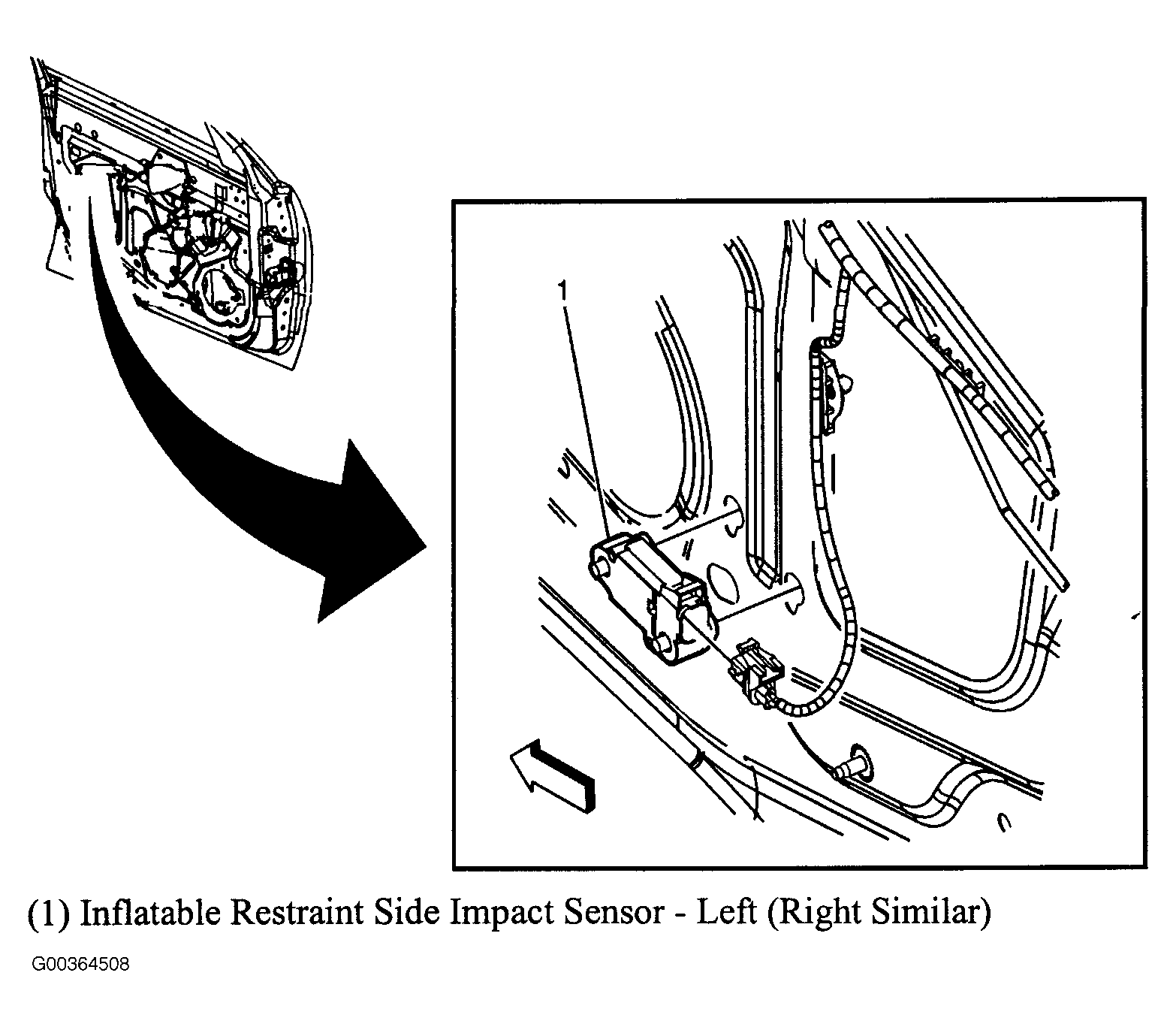 1

(1) Inflatable Restraint Side Impact Sensor - Left (Right Similar)

G00364508