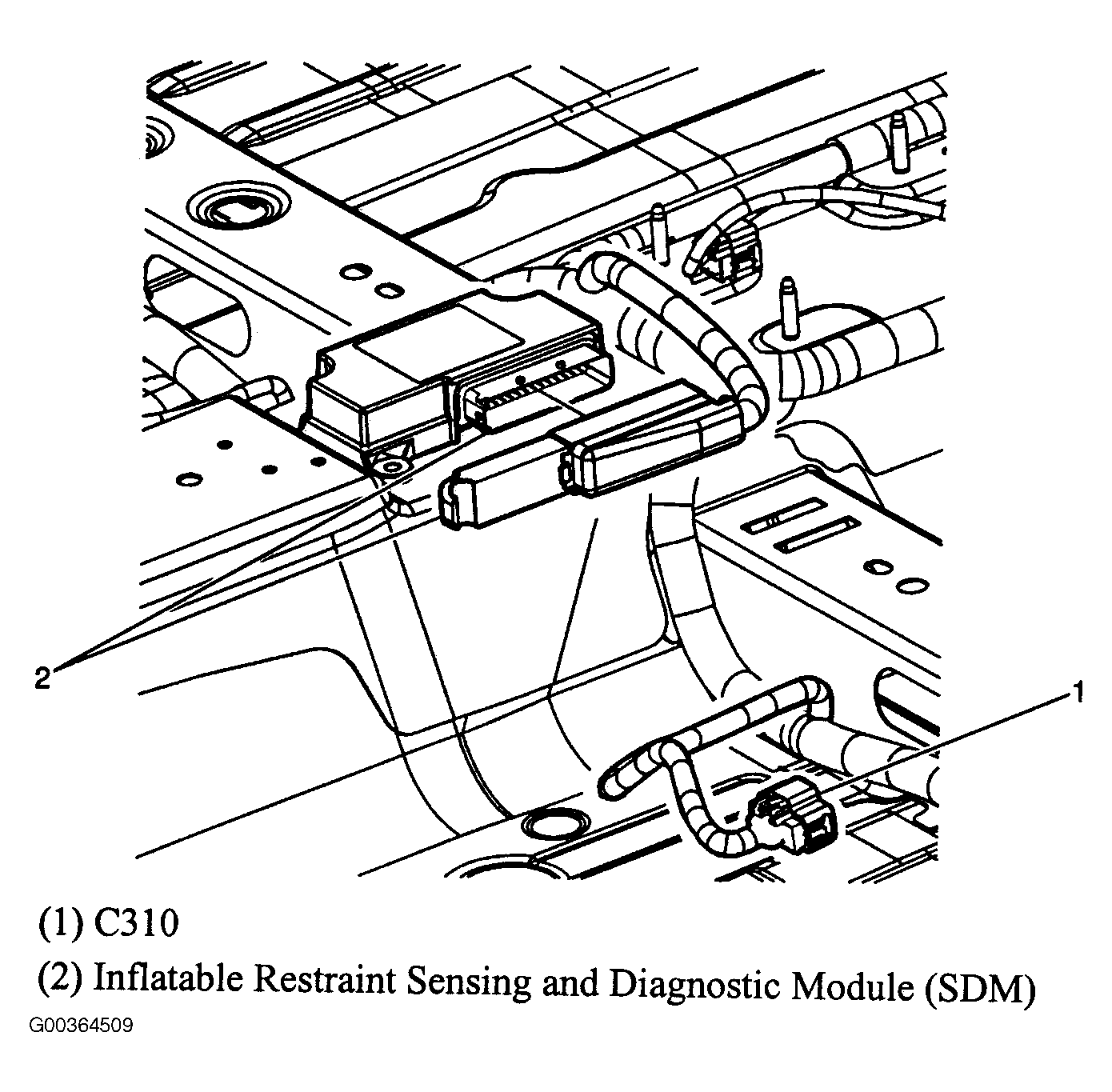 2

1

(1) C310

(2) Inflatable Restraint Sensing and Diagnostic Module (SDM)

G00364509