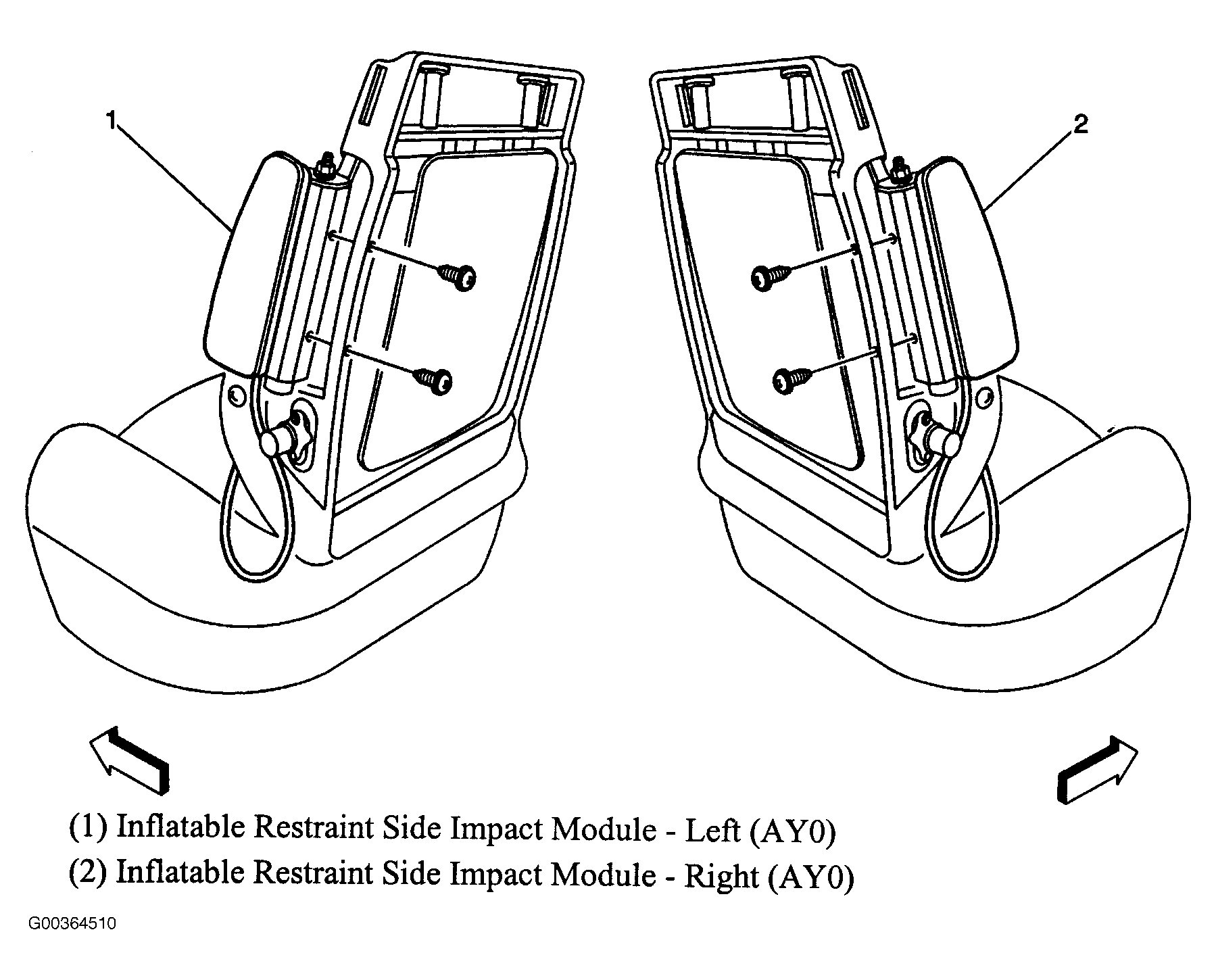 1

2

(1) Inflatable Restraint Side Impact Module - Left (AY0)

(2) Inflatable Restraint Side Impact Module - Right (AY0)

G00364510