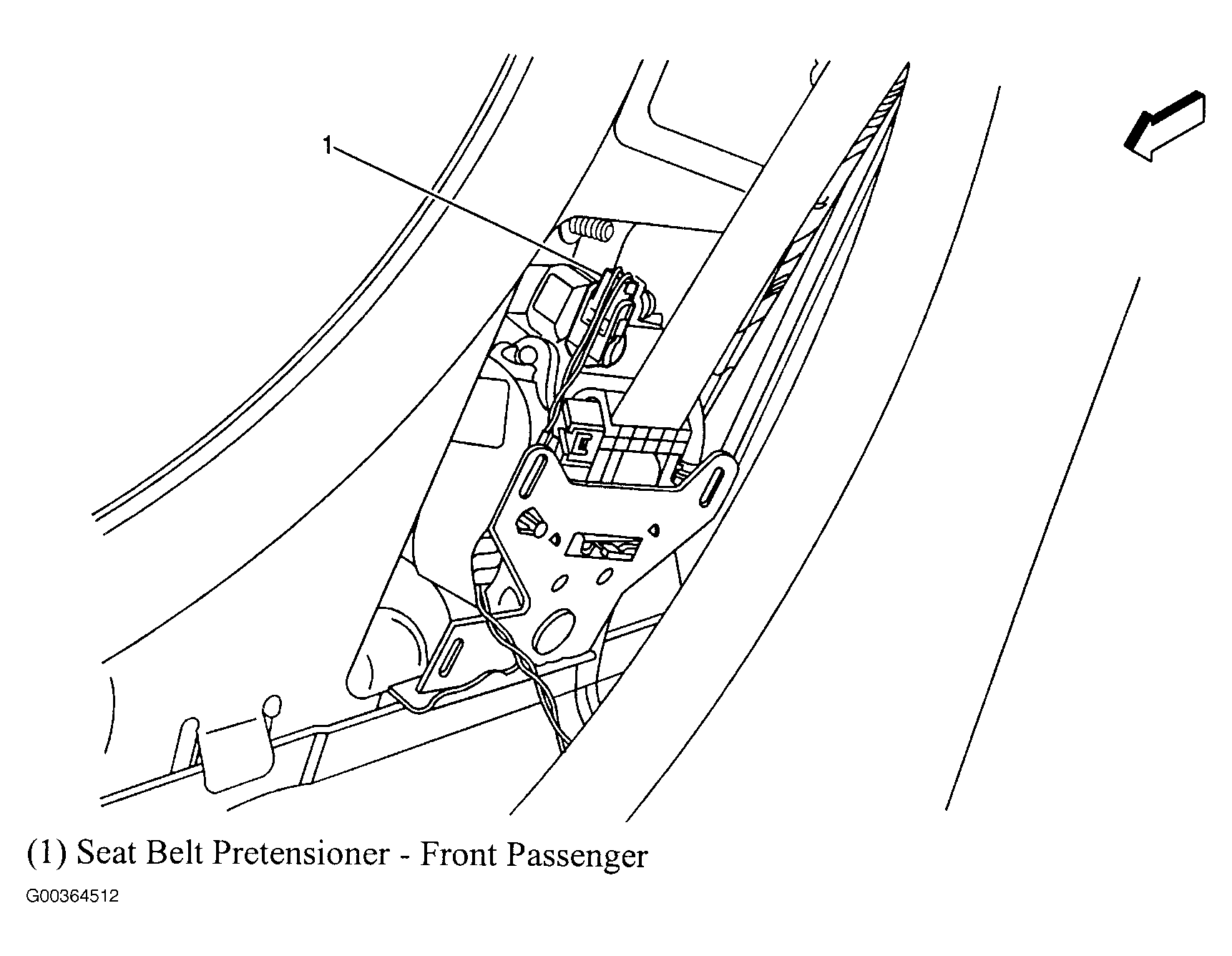 1

(1) Seat Belt Pretensioner - Front Passenger

G00364512