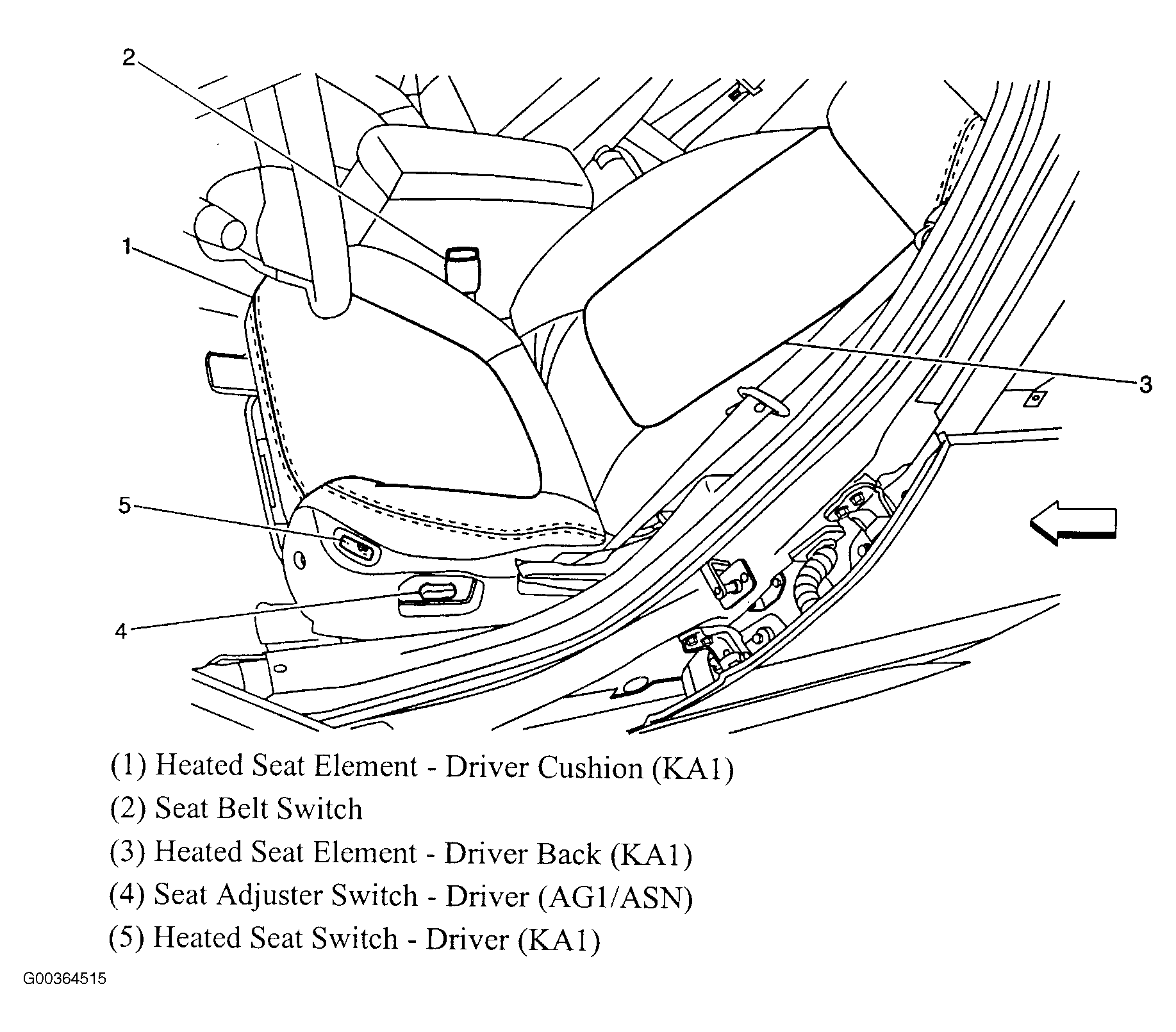 2

1

3

5

4

(1) Heated Seat Element - Driver Cushion (KA1)

(2) Seat Belt Switch

(3) Heated Seat Element - Driver Back (KA1)

(4) Seat Adjuster Switch - Driver (AG1/ASN)

(5) Heated Seat Switch - Driver (KA1)

G00364515