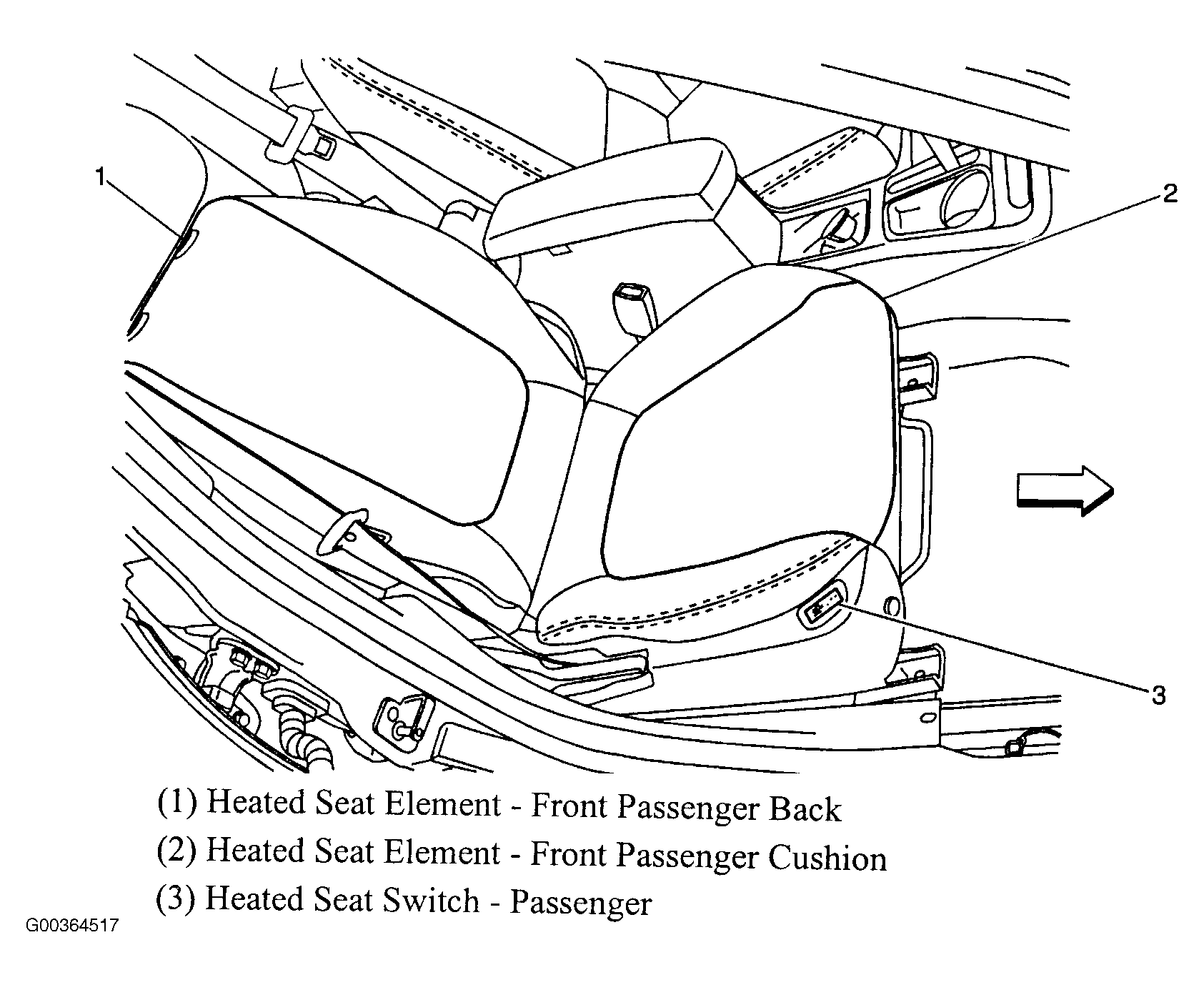 1

2

3

(1) Heated Seat Element - Front Passenger Back
(2) Heated Seat Element - Front Passenger Cushion
(3) Heated Seat Switch - Passenger

G00364517