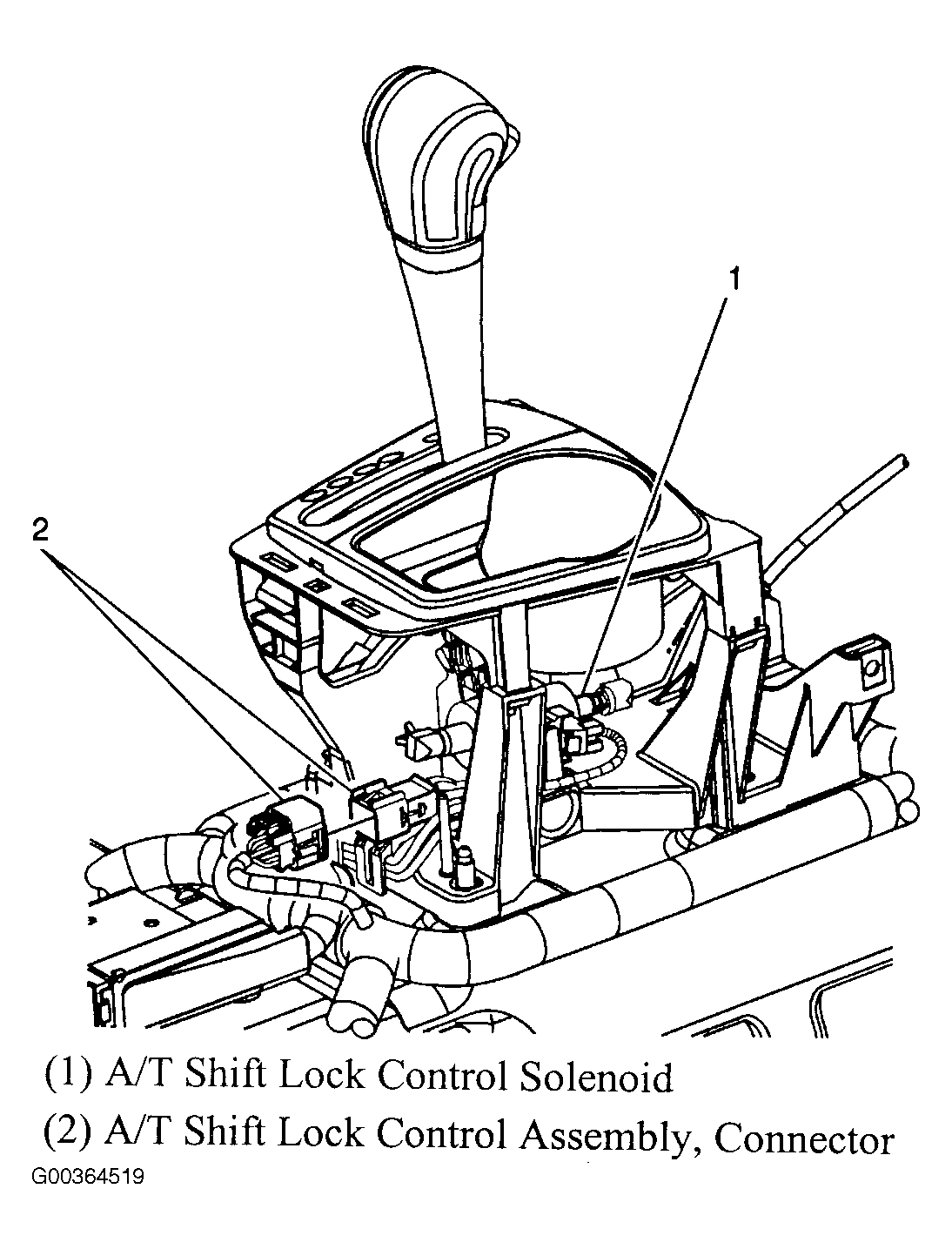 1

2

(1) A/T Shift Lock Control Solenoid

(2) A/T Shift Lock Control Assembly, Connector

G00364519