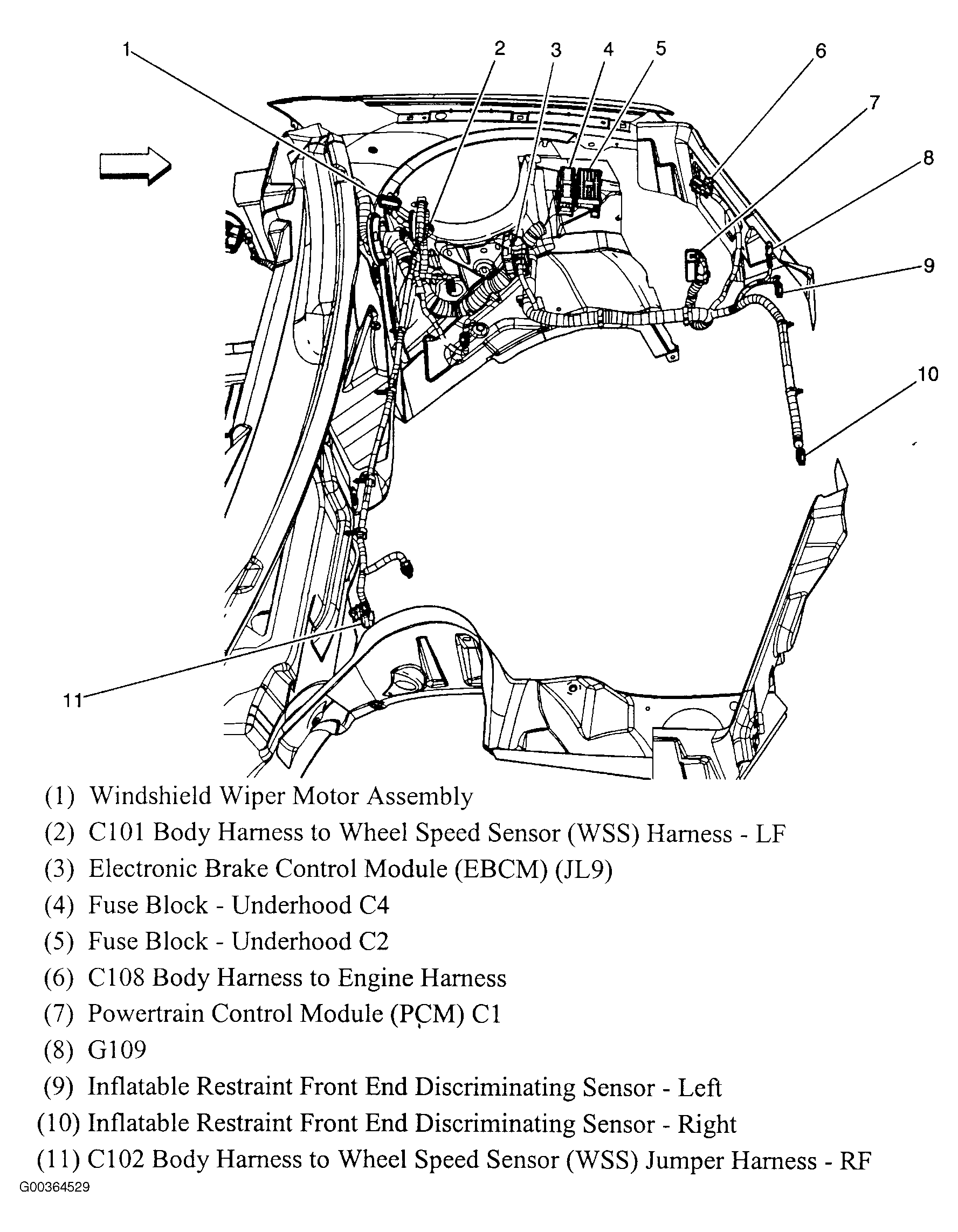 1
2
3
4
5
6
7
8
9
10
11

(1) Windshield Wiper Motor Assembly
(2) C101 Body Harness to Wheel Speed Sensor (WSS) Harness - LF
(3) Electronic Brake Control Module (EBCM) (JL9)
(4) Fuse Block - Underhood C4
(5) Fuse Block - Underhood C2
(6) C108 Body Harness to Engine Harness
(7) Powertrain Control Module (PCM) C1
(8) G109
(9) Inflatable Restraint Front End Discriminating Sensor - Left
(10) Inflatable Restraint Front End Discriminating Sensor - Right
(11) C102 Body Harness to Wheel Speed Sensor (WSS) Jumper Harness - RF
G00364529