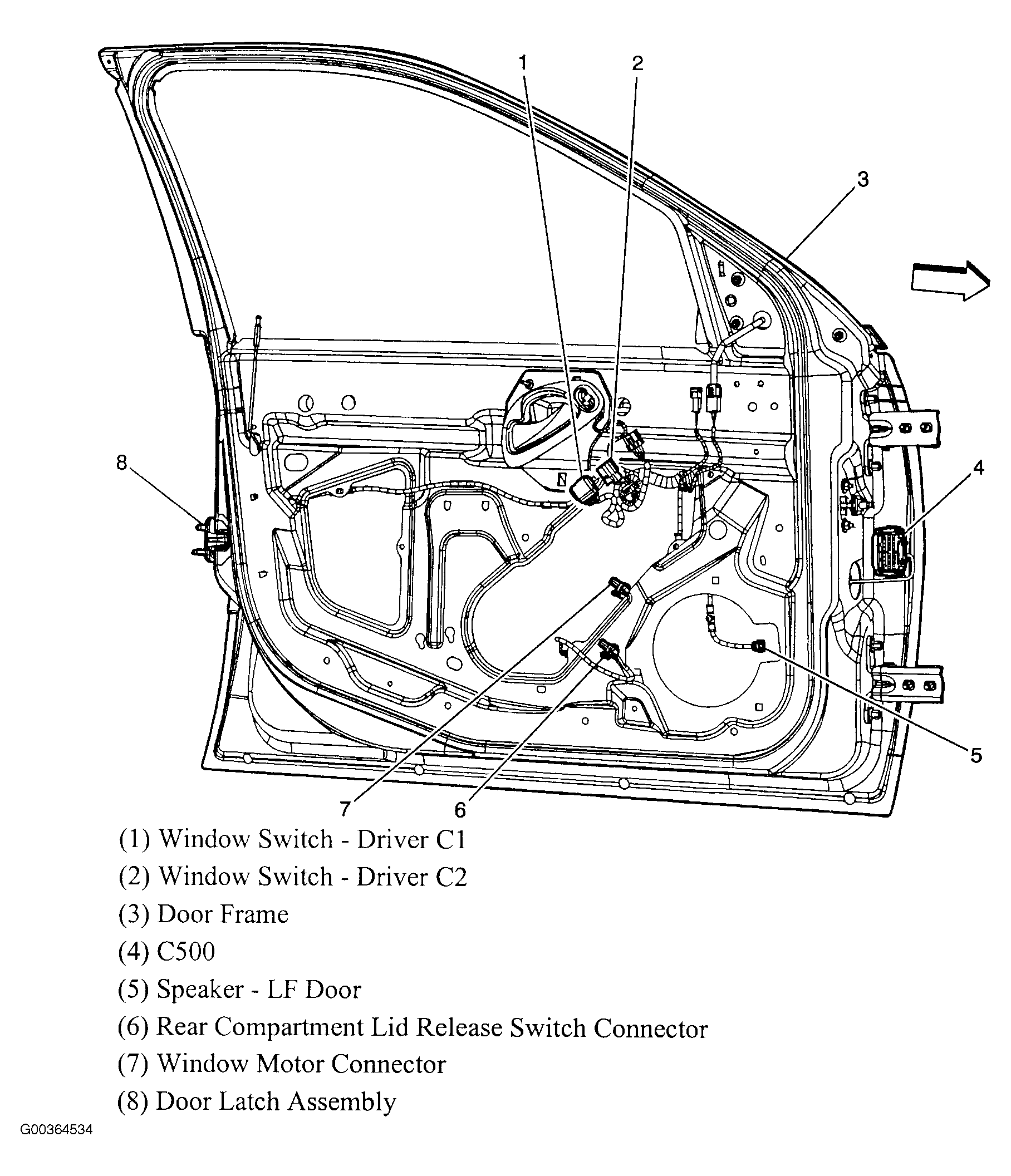 1
2
3
8
4
5
7
6

(1) Window Switch - Driver C1
(2) Window Switch - Driver C2
(3) Door Frame
(4) C500
(5) Speaker - LF Door
(6) Rear Compartment Lid Release Switch Connector
(7) Window Motor Connector
(8) Door Latch Assembly

G00364534