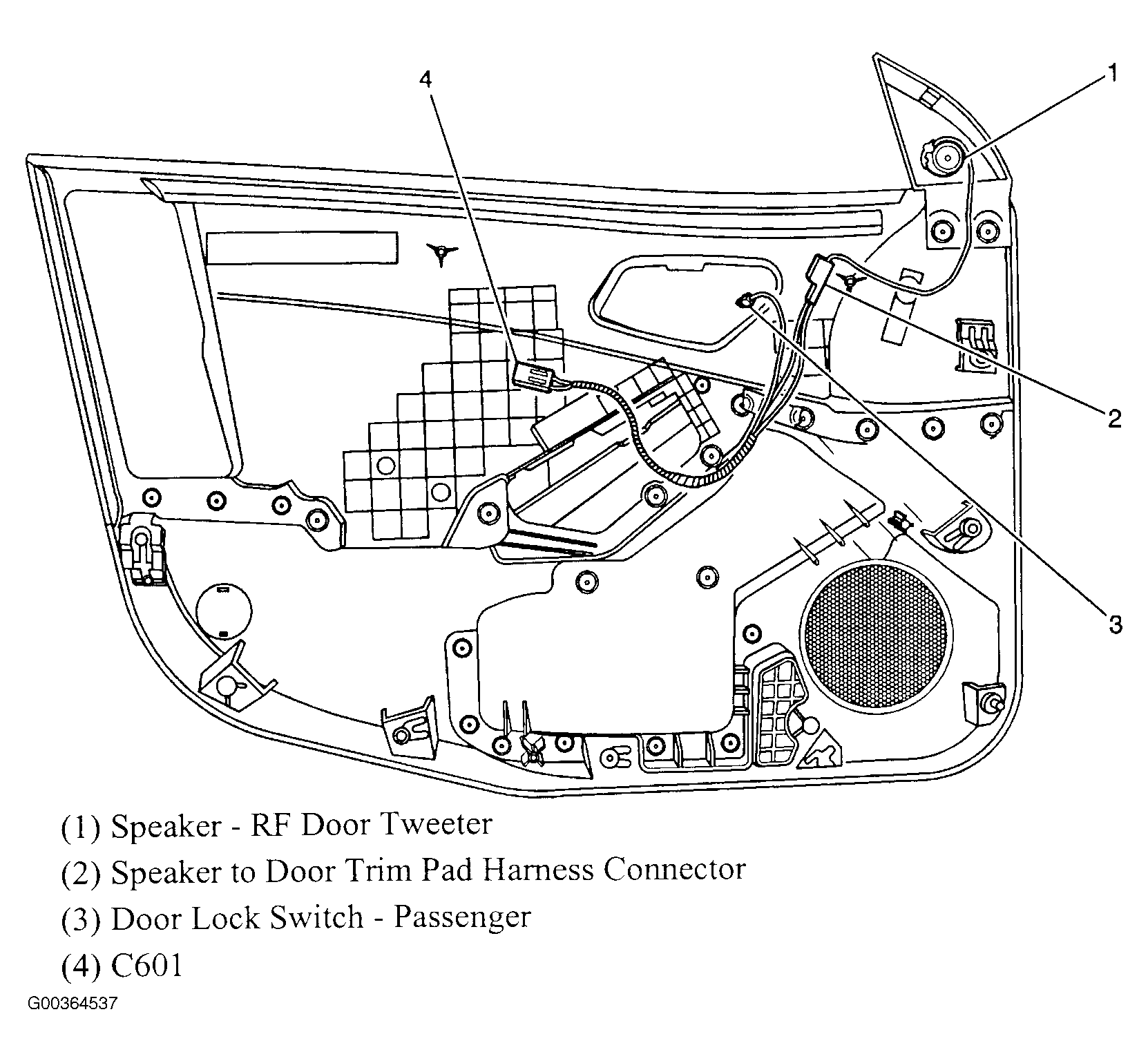 4

1

2

3

(1) Speaker - RF Door Tweeter

(2) Speaker to Door Trim Pad Harness Connector

(3) Door Lock Switch - Passenger

(4) C601

G00364537