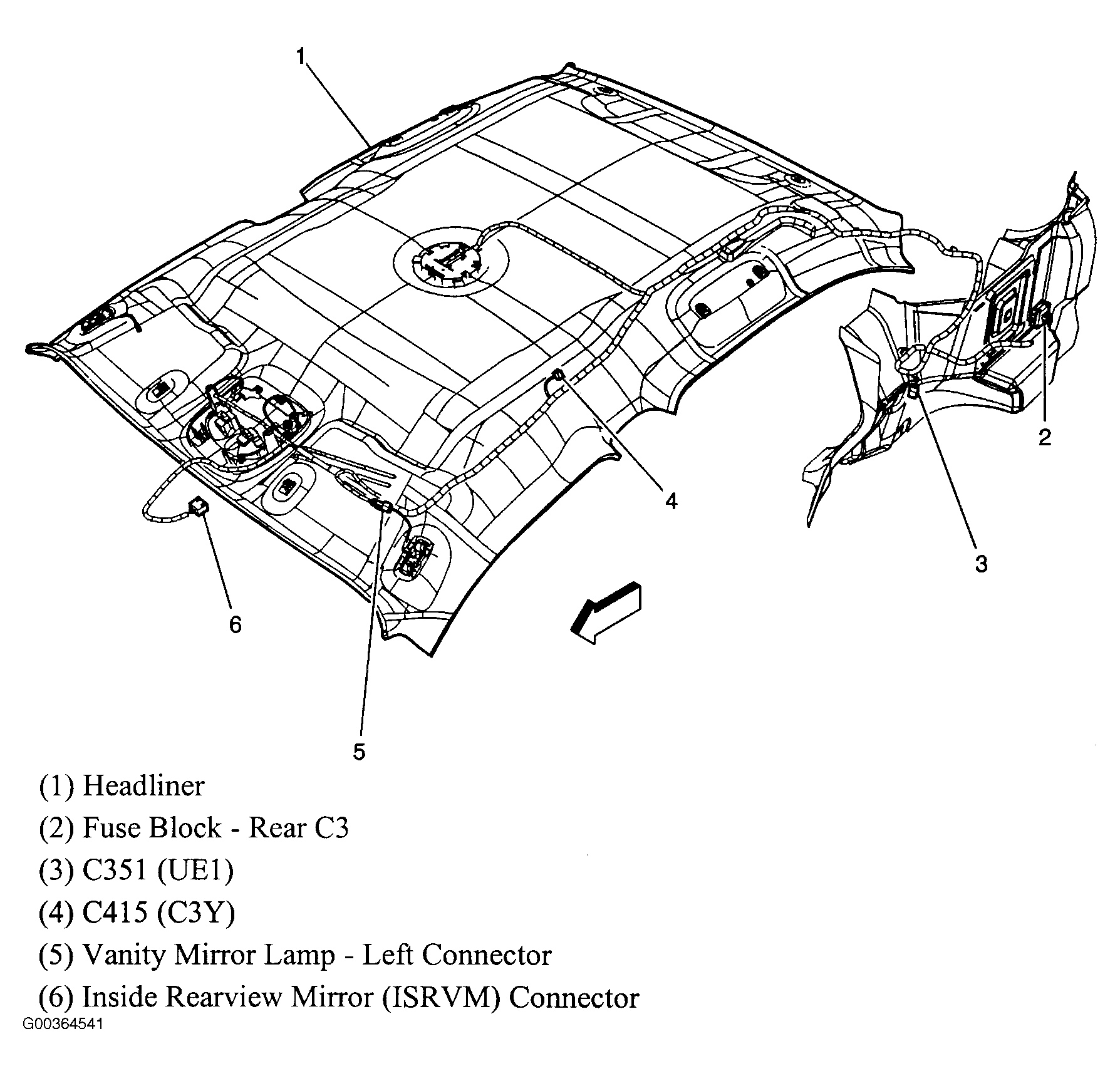 1

2

4

3

6

5

(1) Headliner

(2) Fuse Block - Rear C3

(3) C351 (UE1)

(4) C415 (C3Y)

(5) Vanity Mirror Lamp - Left Connector

(6) Inside Rearview Mirror (ISRVM) Connector

G00364541