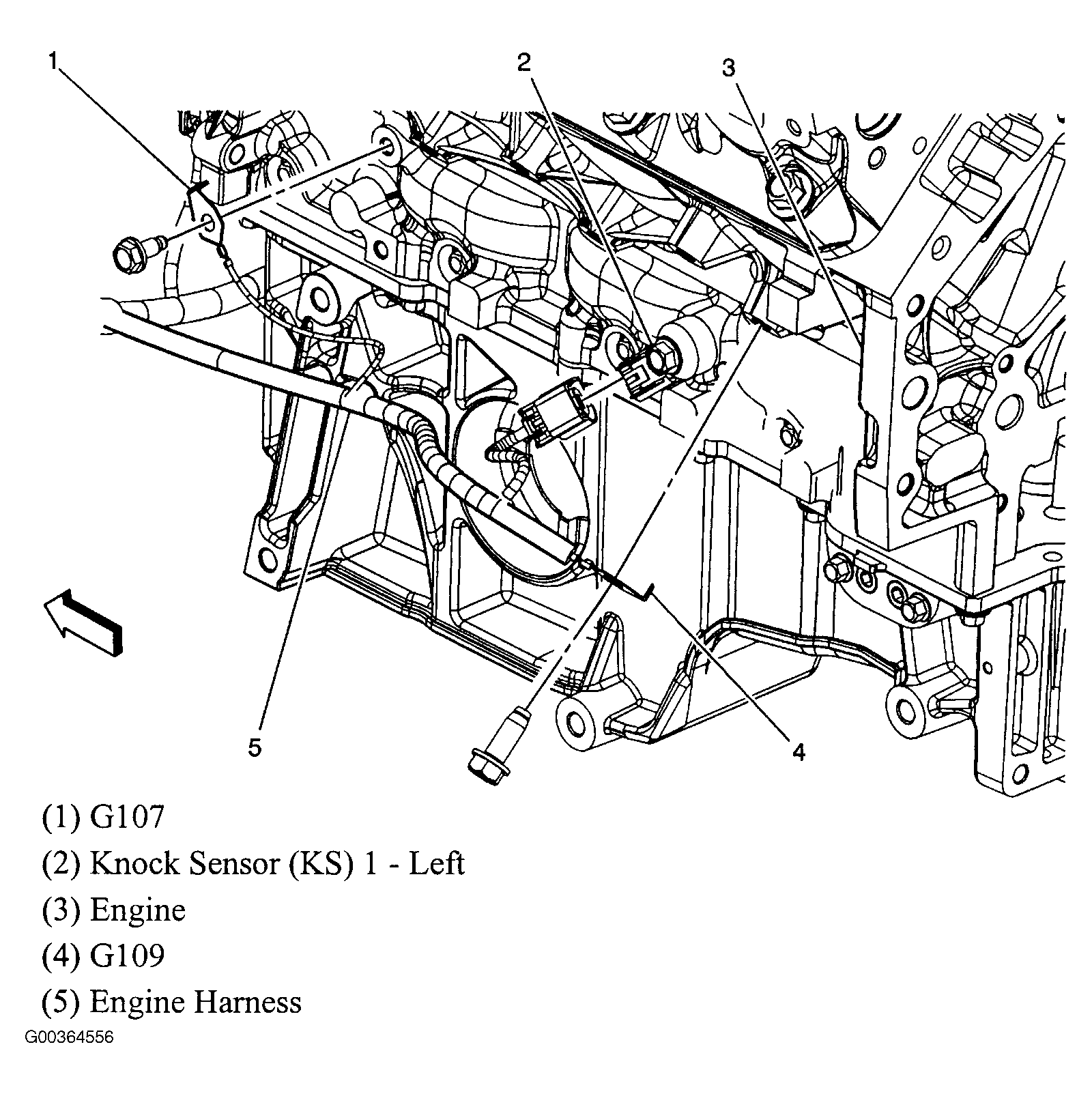 1
2
3
5
4

(1) G107
(2) Knock Sensor (KS) 1 - Left
(3) Engine
(4) G109
(5) Engine Harness

G00364556