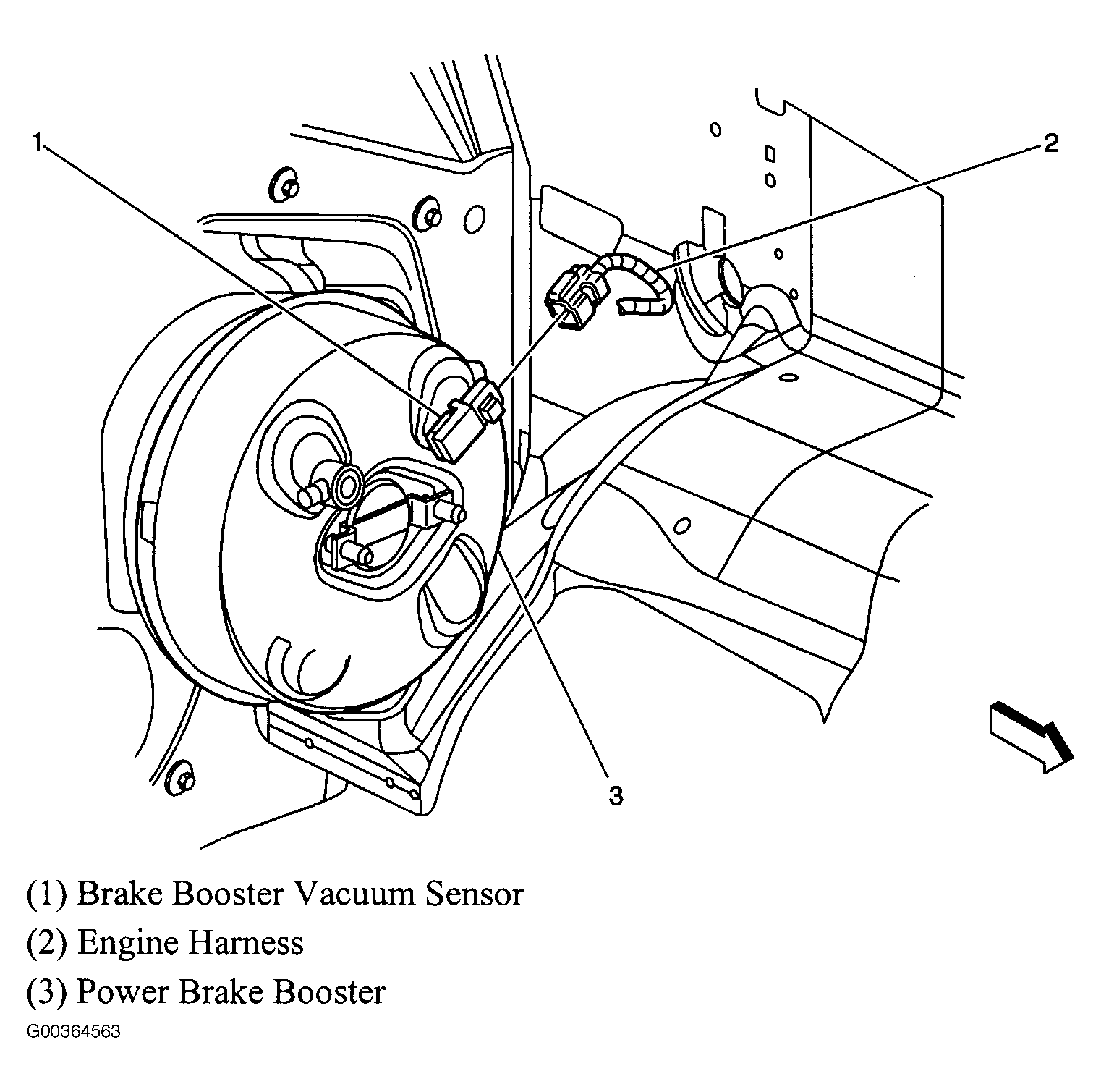 1

2

3

(1) Brake Booster Vacuum Sensor

(2) Engine Harness

(3) Power Brake Booster

G00364563