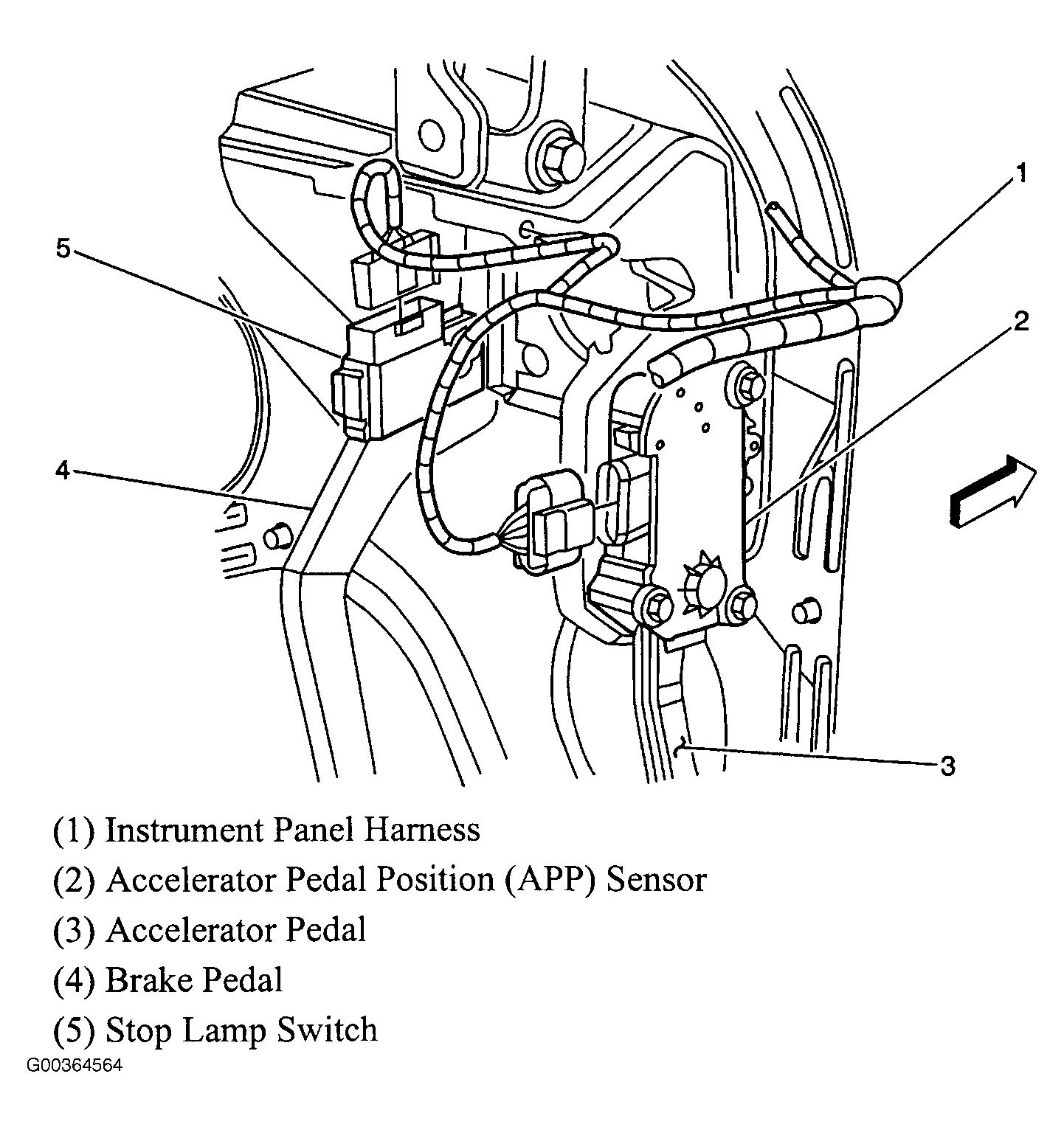 1
5
2
4
3

(1) Instrument Panel Harness
(2) Accelerator Pedal Position (APP) Sensor
(3) Accelerator Pedal
(4) Brake Pedal
(5) Stop Lamp Switch

G00364564