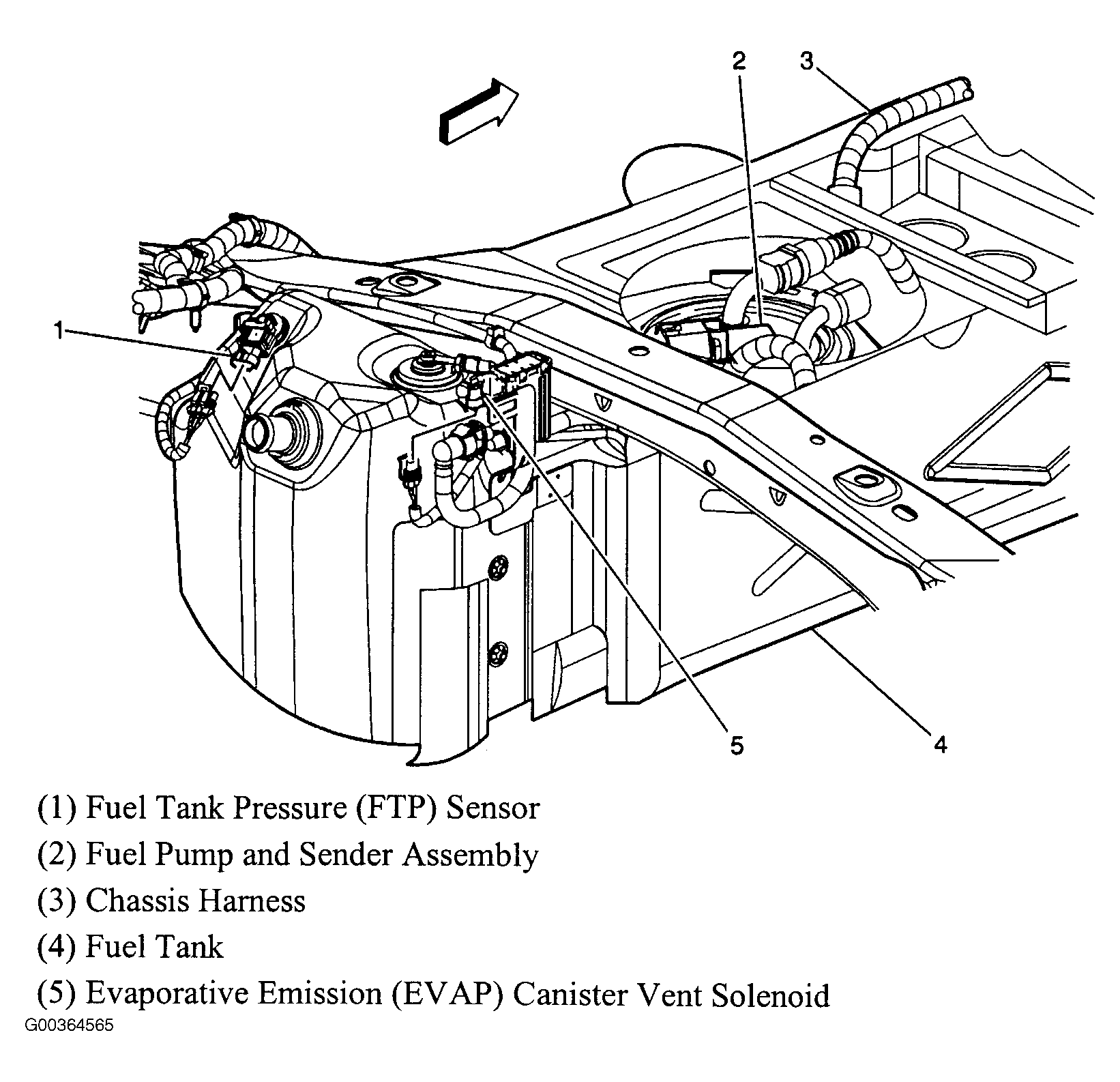 2
3
1
5
4

(1) Fuel Tank Pressure (FTP) Sensor
(2) Fuel Pump and Sender Assembly
(3) Chassis Harness
(4) Fuel Tank
(5) Evaporative Emission (EVAP) Canister Vent Solenoid
G00364565