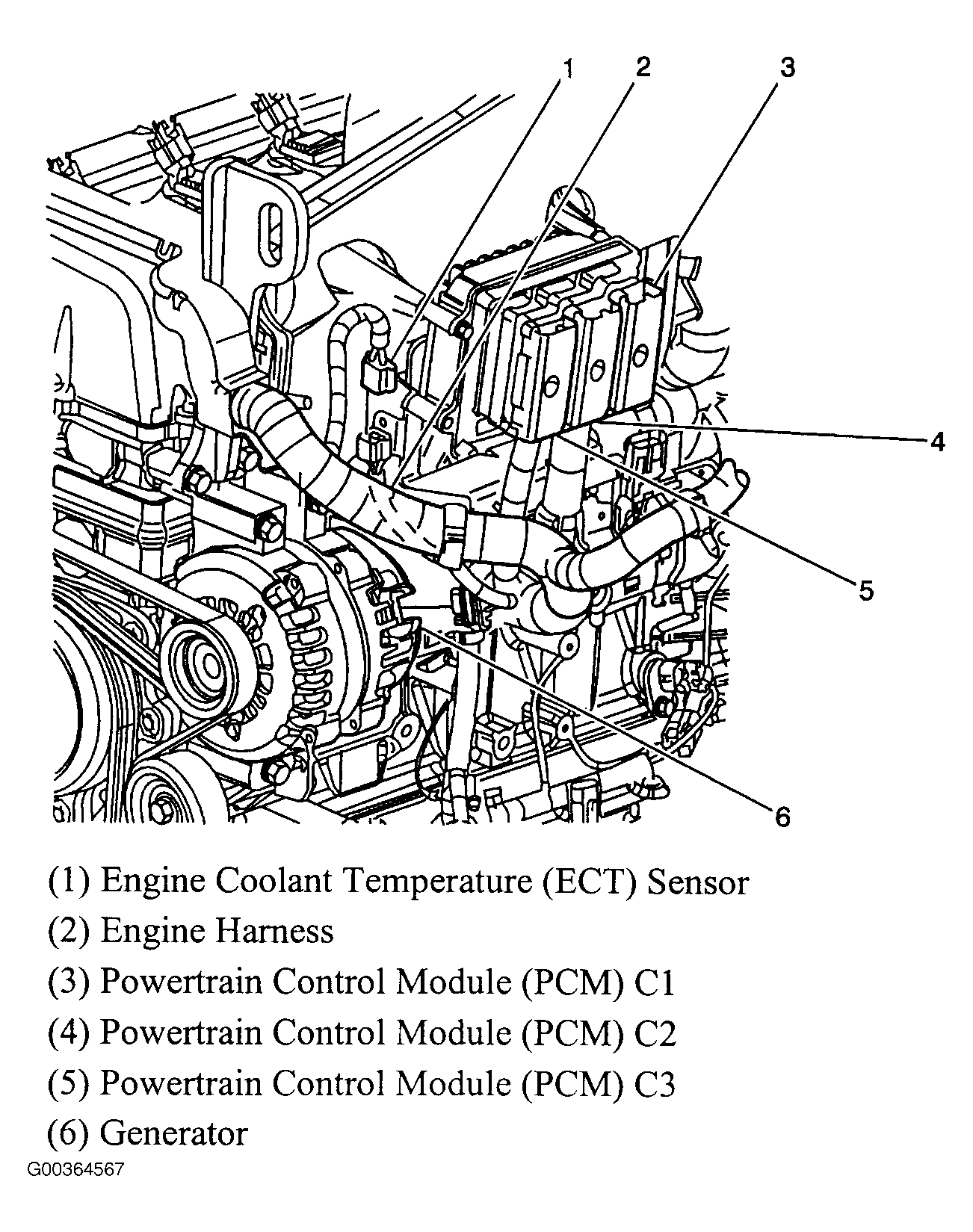 1
2
3
4
5
6

(1) Engine Coolant Temperature (ECT) Sensor
(2) Engine Harness
(3) Powertrain Control Module (PCM) C1
(4) Powertrain Control Module (PCM) C2
(5) Powertrain Control Module (PCM) C3
(6) Generator

G00364567