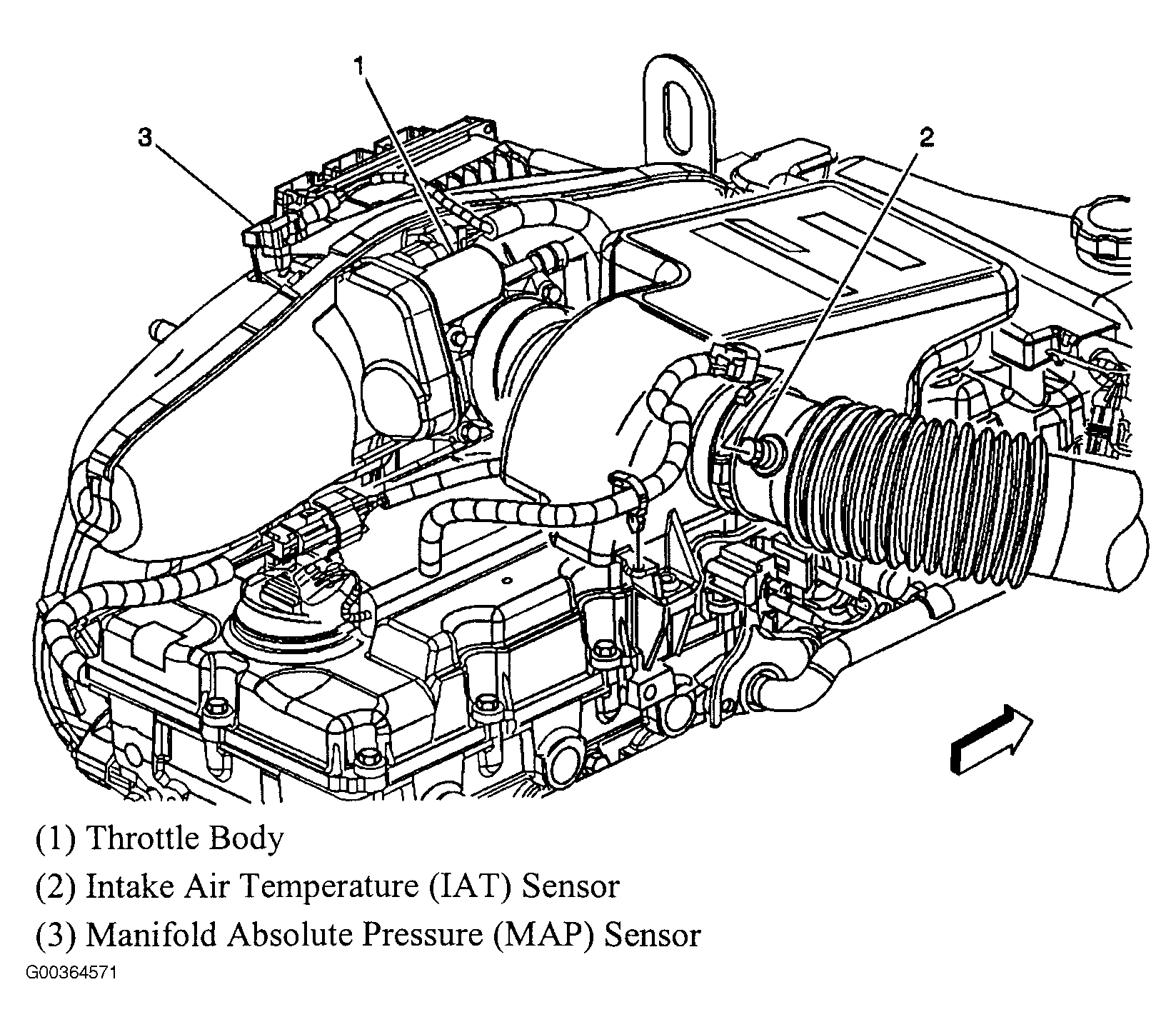 1

3

2

(1) Throttle Body

(2) Intake Air Temperature (IAT) Sensor

(3) Manifold Absolute Pressure (MAP) Sensor

G00364571