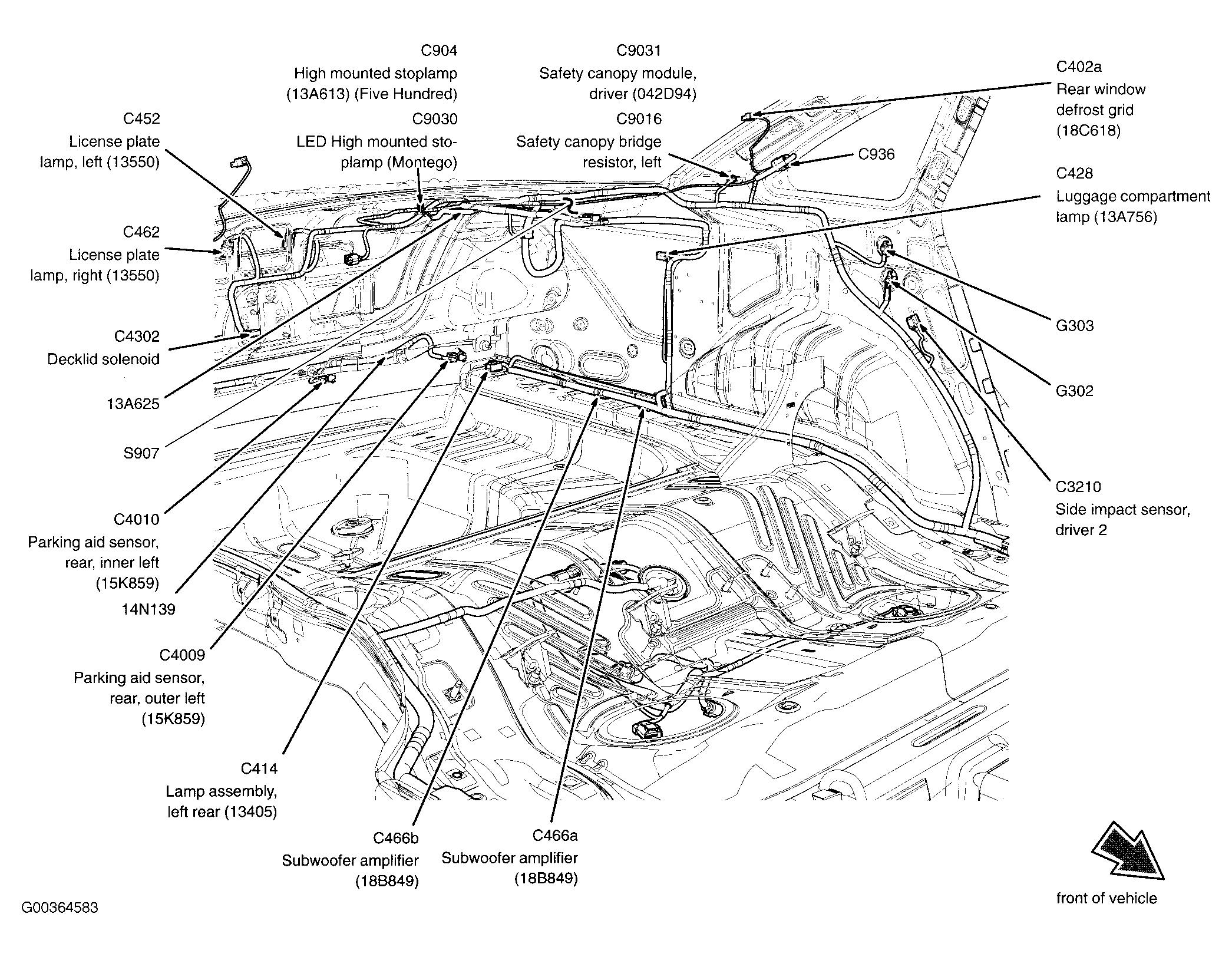 C904
High mounted stoplamp (13A613) (Five Hundred)

C9030
LED High mounted stoplamp (Montego)

C9031
Safety canopy module, driver (042D94)

C9016
Safety canopy bridge resistor, left

C402a
Rear window defrost grid (18C618)

C936

C428
Luggage compartment lamp (13A756)

C452
License plate lamp, left (13550)

C462
License plate lamp, right (13550)

C4302
Decklid solenoid

13A625

S907

C4010
Parking aid sensor, rear, inner left (15K859)

14N139

C4009
Parking aid sensor, rear, outer left (15K859)

C414
Lamp assembly, left rear (13405)

C466b
Subwoofer amplifier (18B849)

C466a
Subwoofer amplifier (18B849)

G303

G302

C3210
Side impact sensor, driver 2

front of vehicle

G00364583