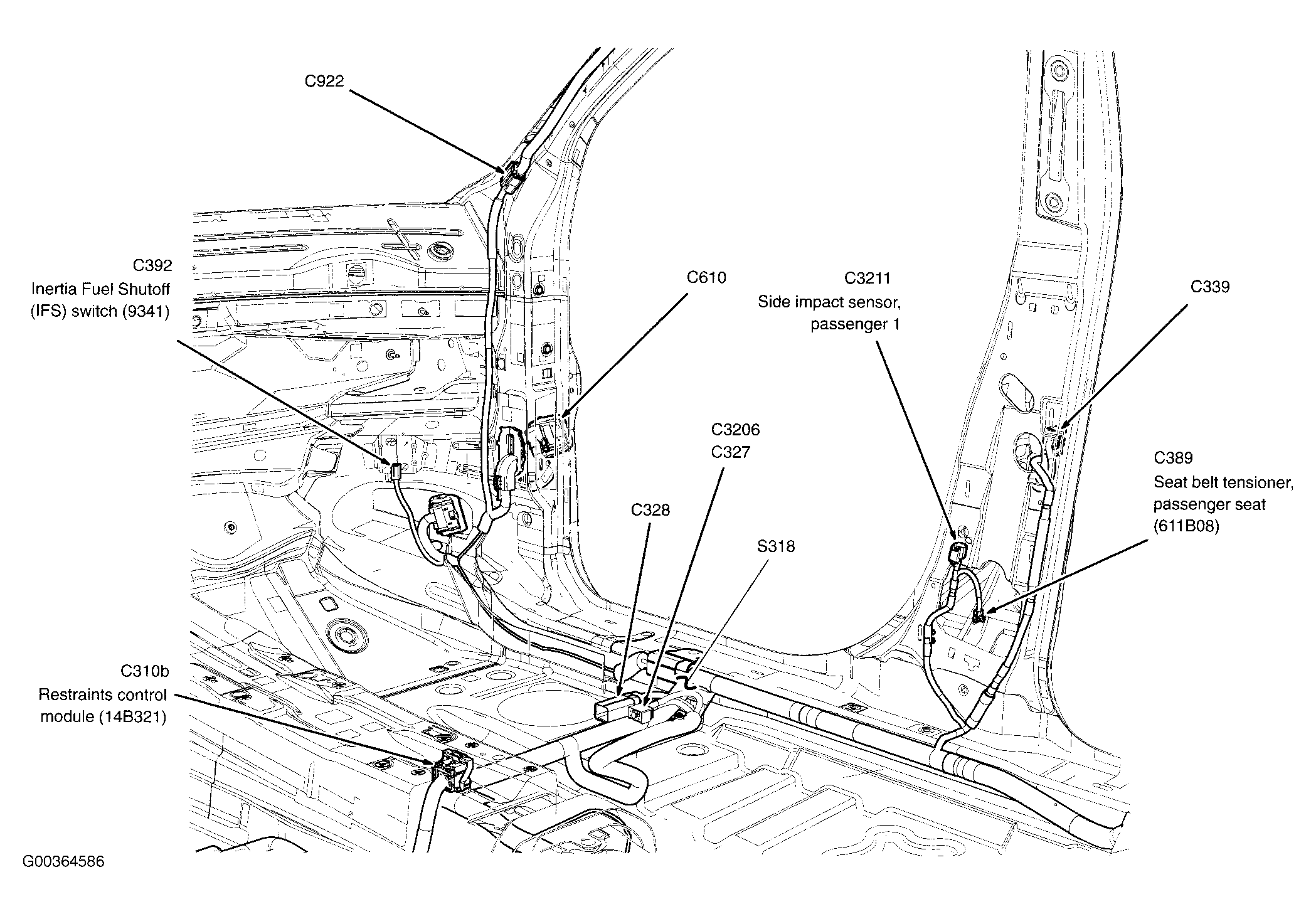 C922

C392
Inertia Fuel Shutoff
(IFS) switch (9341)

C610

C3211
Side impact sensor,
passenger 1

C339

C3206
C327

C389
Seat belt tensioner,
passenger seat
(611B08)

C328

S318

C310b
Restraints control
module (14B321)

G00364586